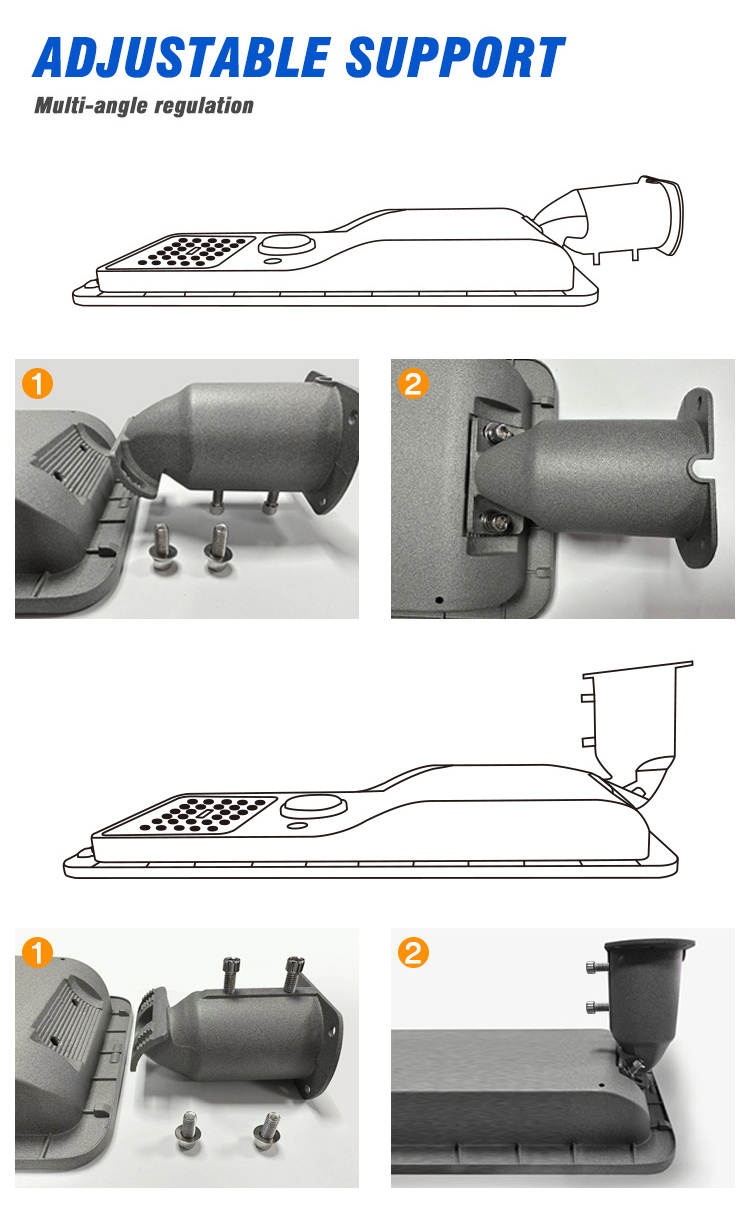 ADJUSTABLE SUPPORT
Multi-angle regulation

1

2

1

2