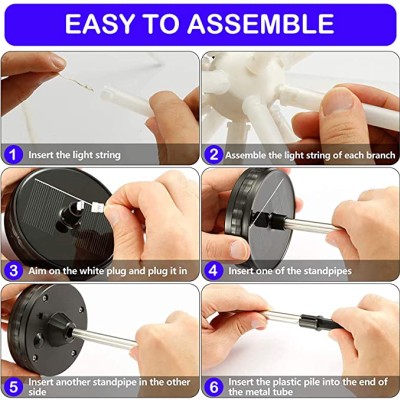 EASY TO ASSEMBLE

1 Insert the light string

2 Assemble the light string of each branch

3 Aim on the white plug and plug it in

4 Insert one of the standpipes

5 Insert another standpipe in the other side

6 Insert the plastic pile into the end of the metal tube