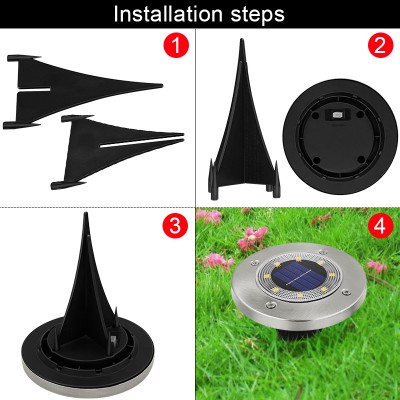 Installation steps

1

2

3

4