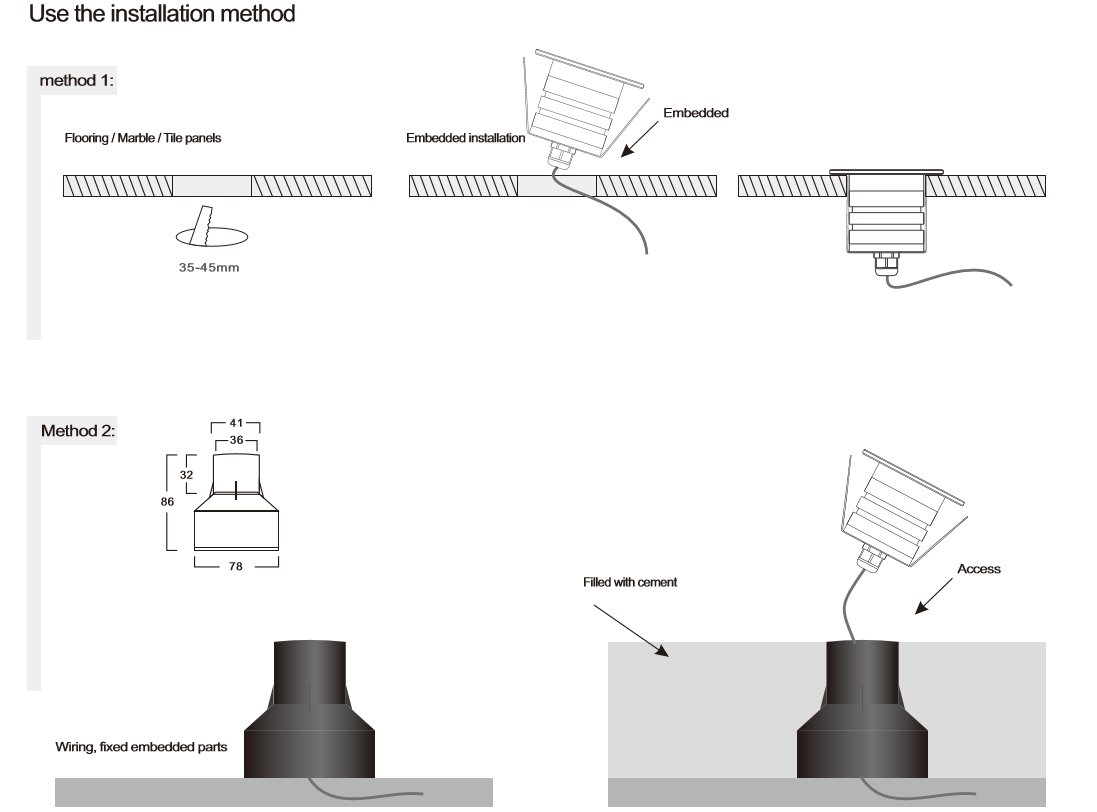 Use the installation method

method 1:

Flooring / Marble / Tile panels

35-45mm

Embedded installation

Embedded

Method 2:

41
36
32
86
78

Wiring, fixed embedded parts

Filled with cement

Access