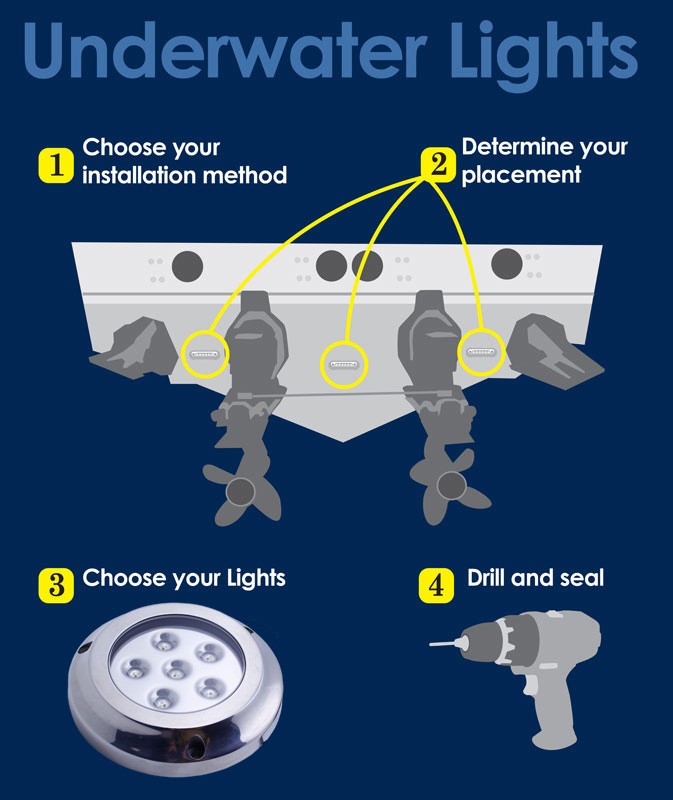 Underwater Lights

1 Choose your installation method

2 Determine your placement

3 Choose your Lights

4 Drill and seal