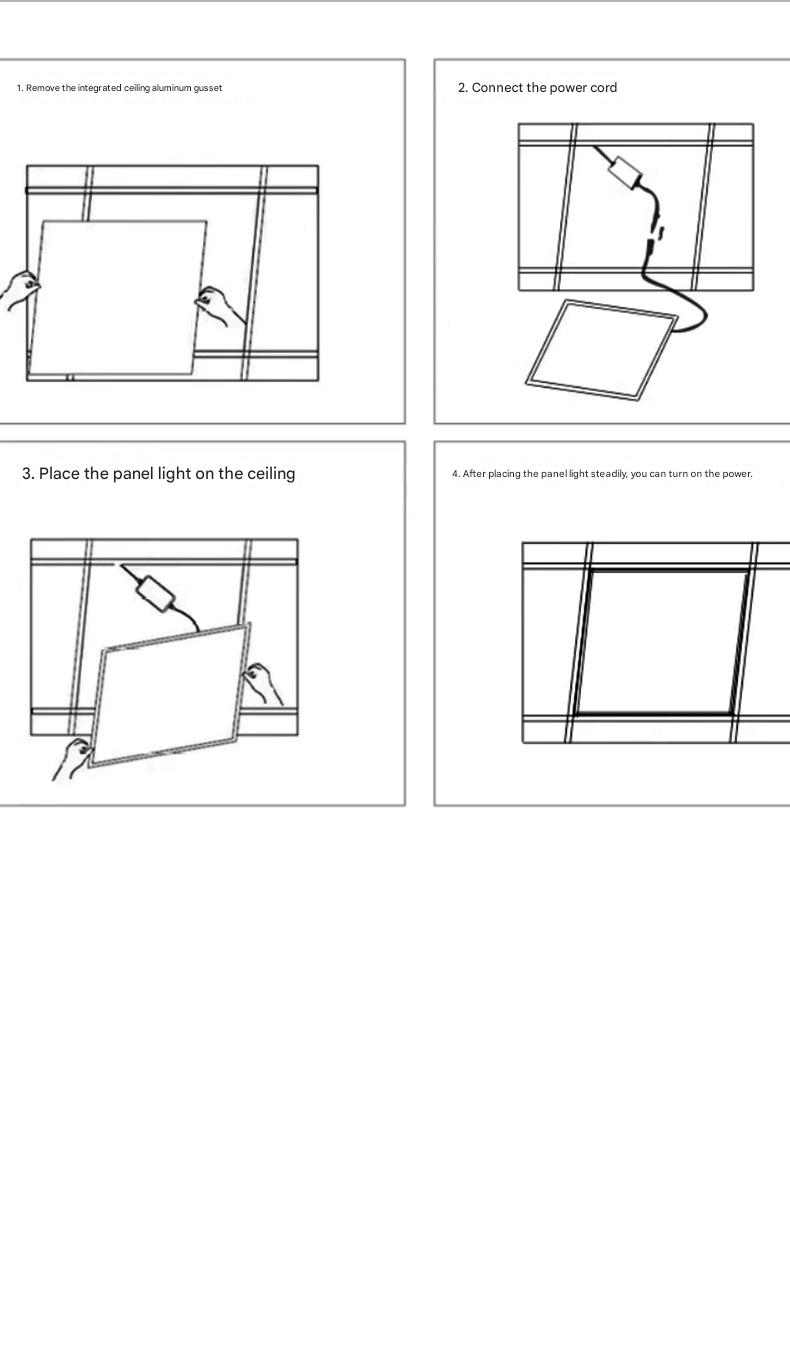 1. Remove the integrated ceiling aluminum gusset

2. Connect the power cord

3. Place the panel light on the ceiling

4. After placing the panel light steadily, you can turn on the power.