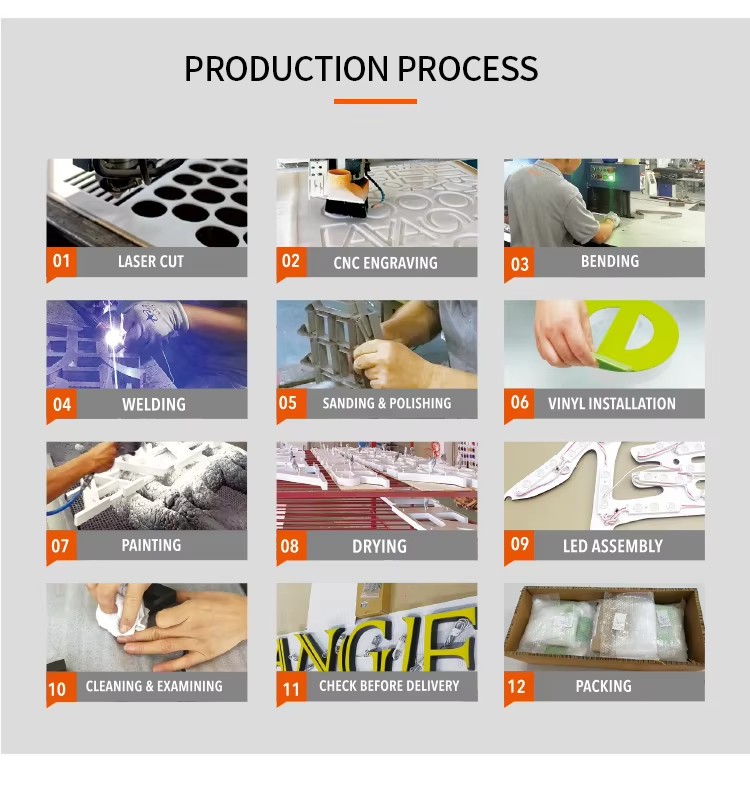 PRODUCTION PROCESS

01 LASER CUT

02 CNC ENGRAVING

03 BENDING

04 WELDING

05 SANDING & POLISHING

06 VINYL INSTALLATION

07 PAINTING

08 DRYING

09 LED ASSEMBLY

10 CLEANING & EXAMINING

11 CHECK BEFORE DELIVERY

12 PACKING