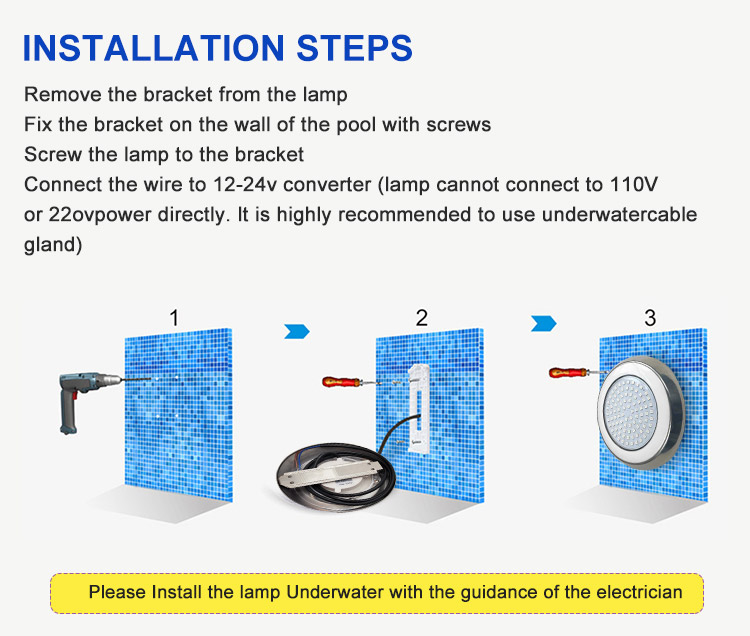 INSTALLATION STEPS

Remove the bracket from the lamp
Fix the bracket on the wall of the pool with screws
Screw the lamp to the bracket
Connect the wire to 12-24v converter (lamp cannot connect to 110V or 22ovpower directly. It is highly recommended to use underwatercable gland)

1

2

3

Please Install the lamp Underwater with the guidance of the electrician