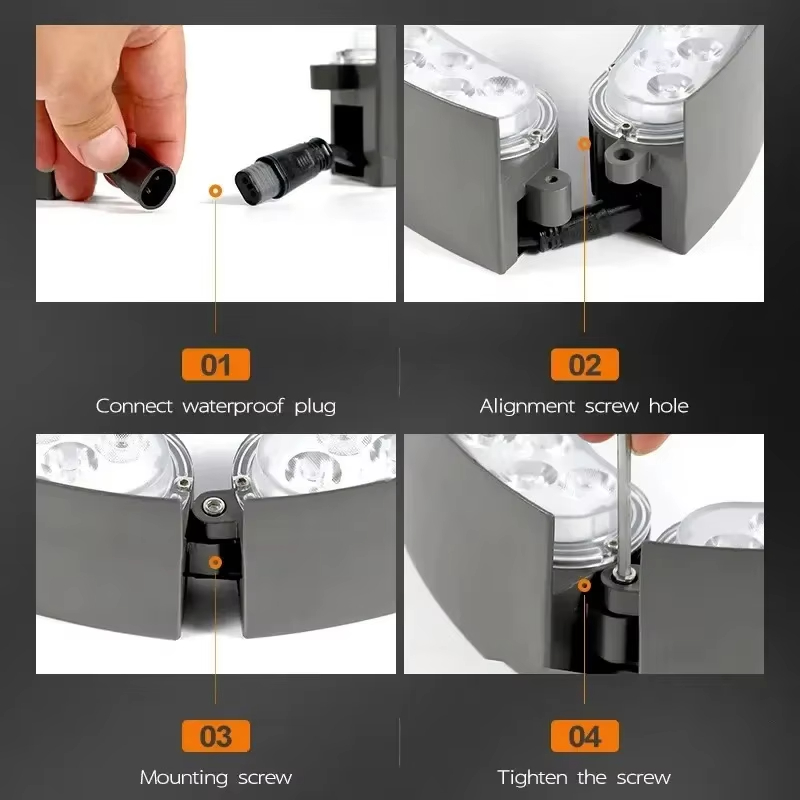 01
Connect waterproof plug

02
Alignment screw hole

03
Mounting screw

04
Tighten the screw