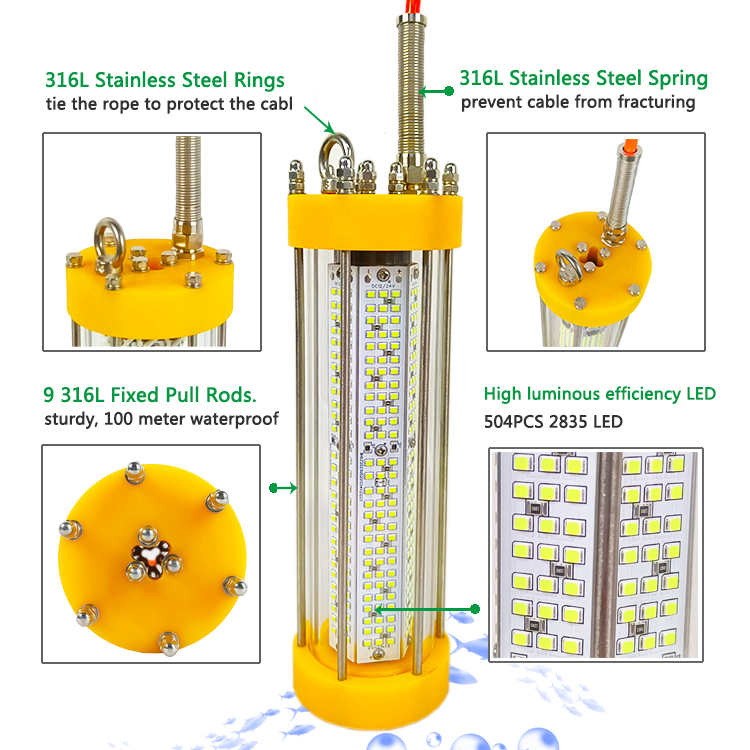 316L Stainless Steel Rings
tie the rope to protect the cabl

316L Stainless Steel Spring
prevent cable from fracturing

DC12/24V

9 316L Fixed Pull Rods.
sturdy, 100 meter waterproof

High luminous efficiency LED
504PCS 2835 LED