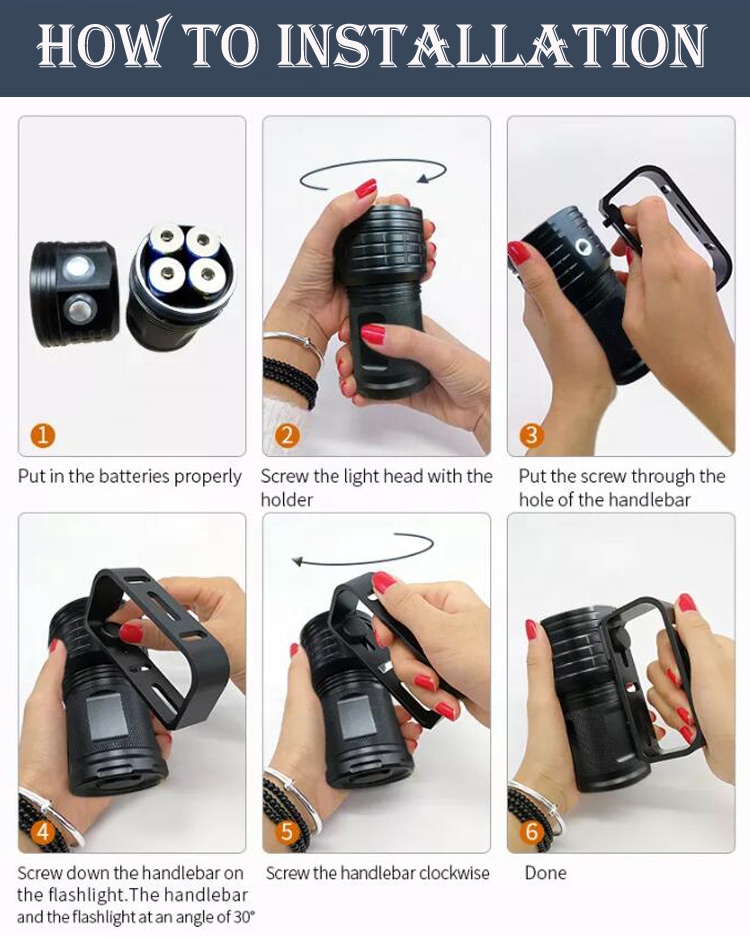 HOW TO INSTALLATION

1

Put in the batteries properly

2

Screw the light head with the holder

3

Put the screw through the hole of the handlebar

4

Screw down the handlebar on the flashlight.The handlebar and the flashlight at an angle of 30°

5

Screw the handlebar clockwise

6

Done