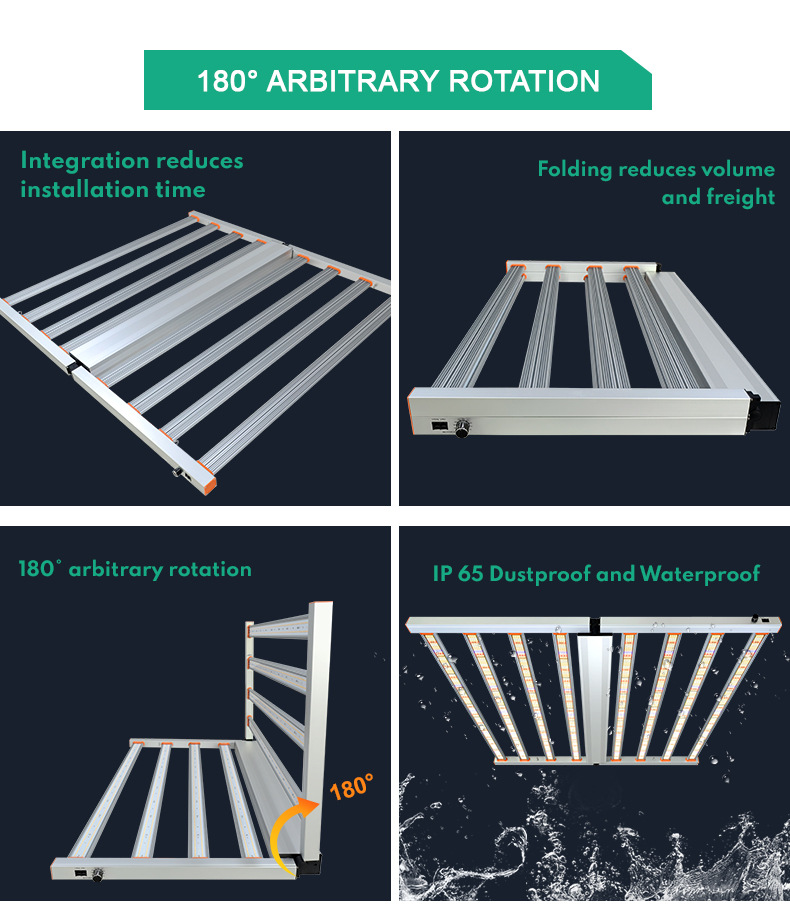 180° ARBITRARY ROTATION

Integration reduces installation time

Folding reduces volume and freight

180° arbitrary rotation

180°

IP 65 Dustproof and Waterproof