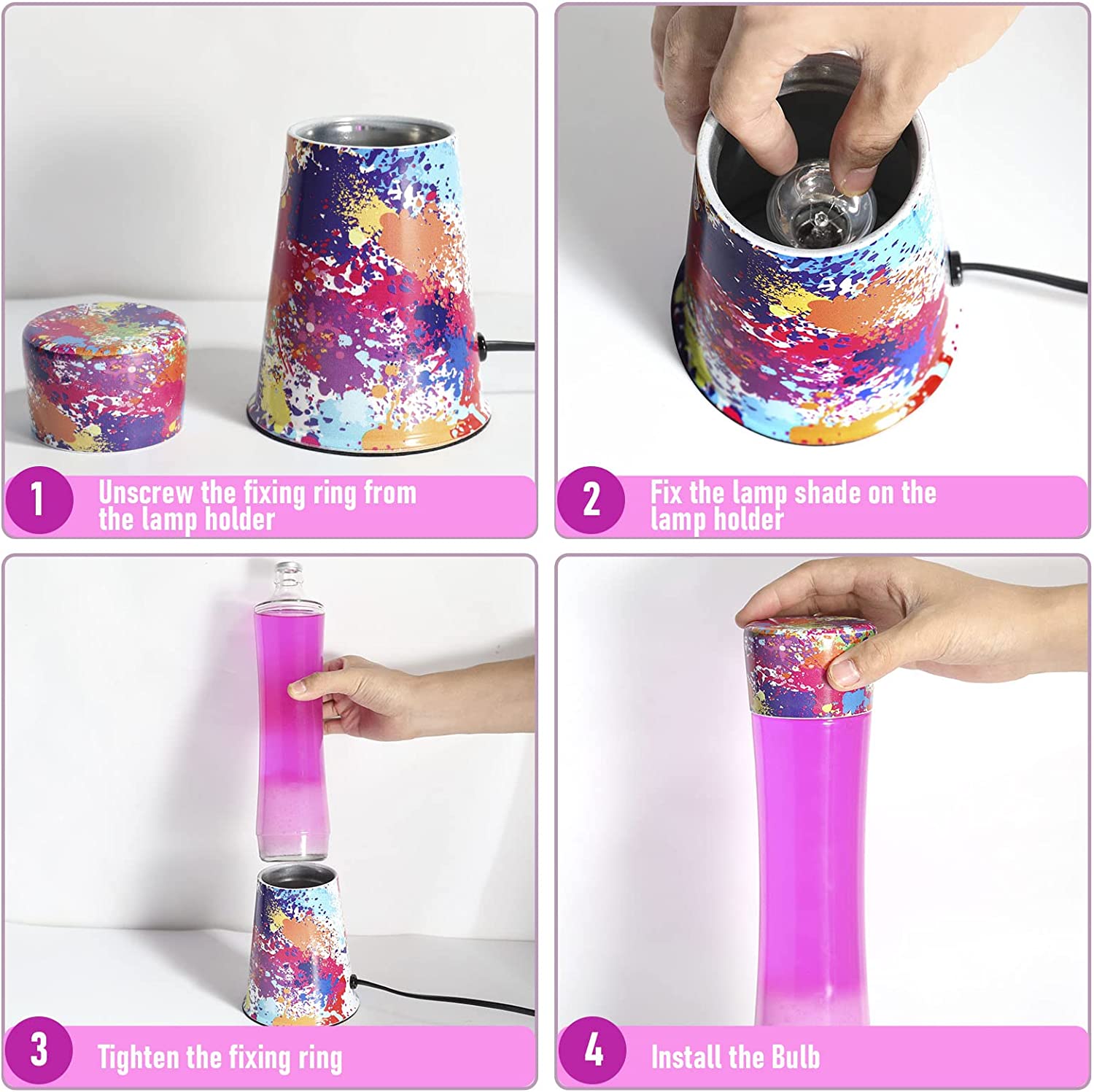 1 Unscrew the fixing ring from the lamp holder

2 Fix the lamp shade on the lamp holder

3 Tighten the fixing ring

4 Install the Bulb