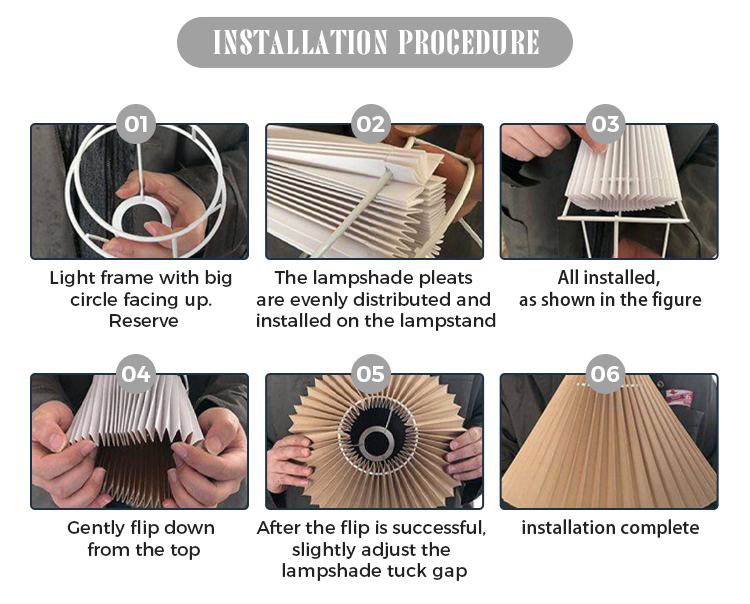 INSTALLATION PROCEDURE

01

Light frame with big circle facing up. Reserve

02

The lampshade pleats are evenly distributed and installed on the lampstand

03

All installed, as shown in the figure

04

Gently flip down from the top

05

After the flip is successful, slightly adjust the lampshade tuck gap

06

installation complete