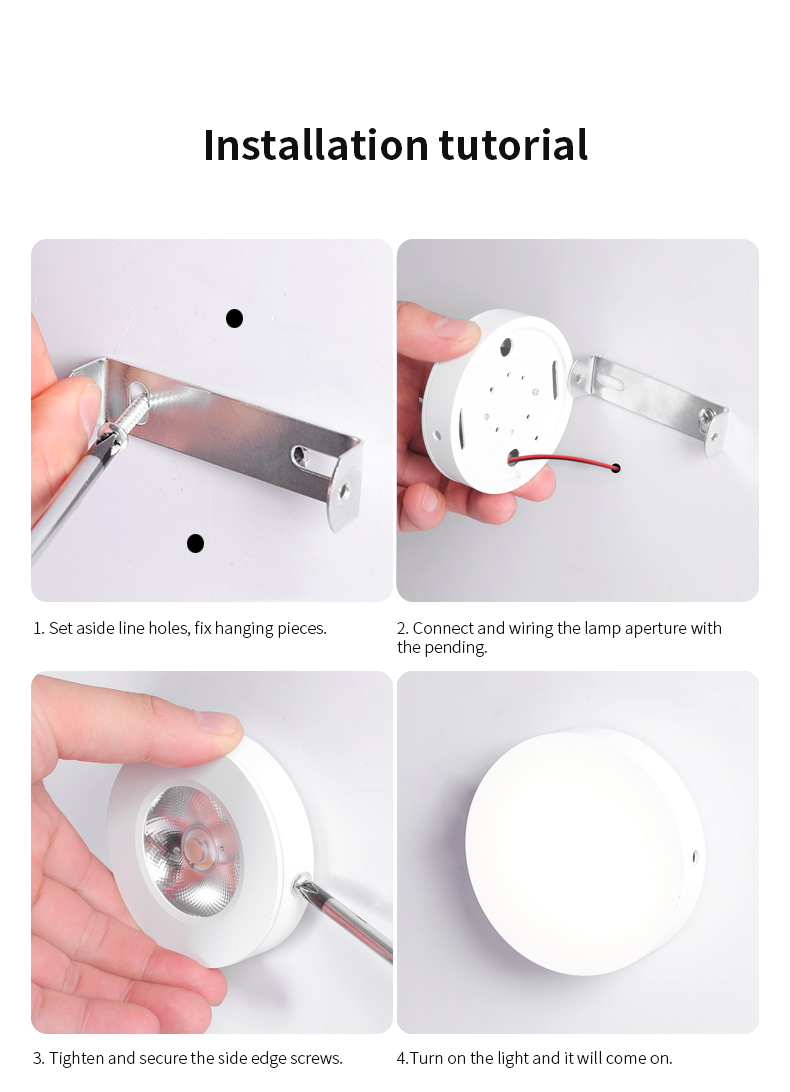 Installation tutorial

1. Set aside line holes, fix hanging pieces.

2. Connect and wiring the lamp aperture with the pending.

3. Tighten and secure the side edge screws.

4.Turn on the light and it will come on.