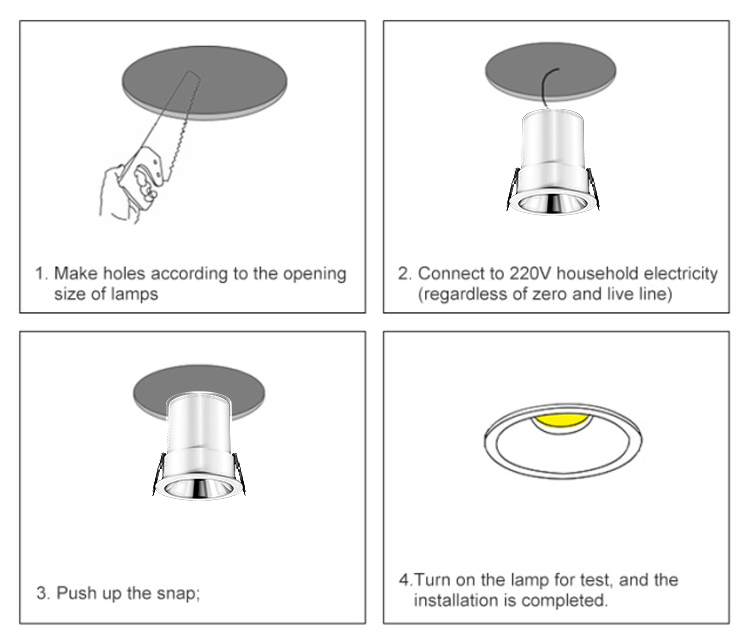 1. Make holes according to the opening size of lamps

2. Connect to 220V household electricity (regardless of zero and live line)

3. Push up the snap;

4.Turn on the lamp for test, and the installation is completed.