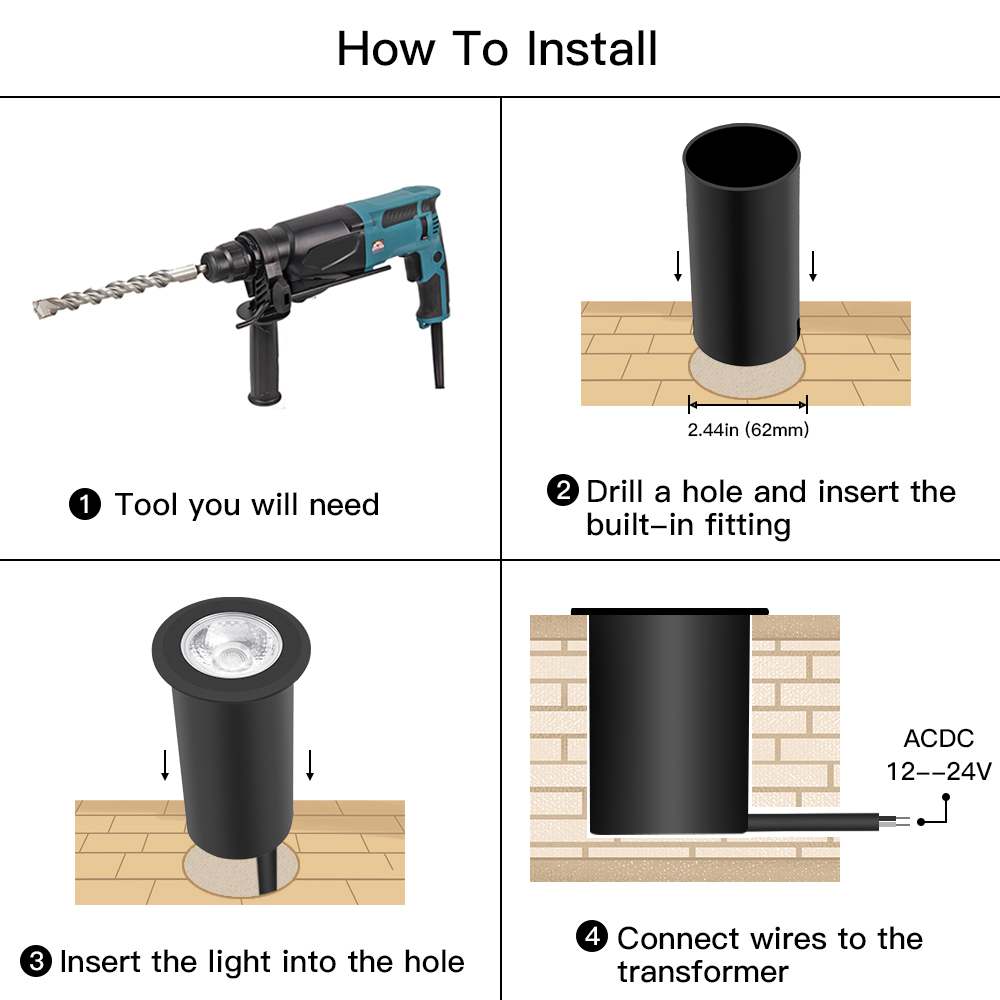 How To Install

❶ Tool you will need

2.44in (62mm)

❷ Drill a hole and insert the built-in fitting

❸ Insert the light into the hole

ACDC
12--24V

❹ Connect wires to the transformer