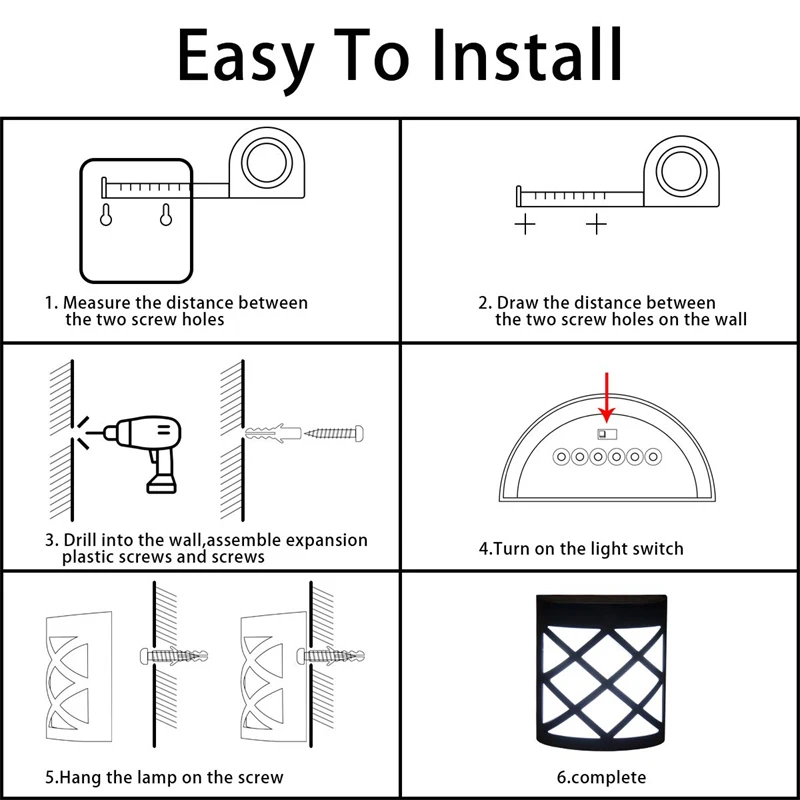 Easy To Install

1. Measure the distance between the two screw holes

2. Draw the distance between the two screw holes on the wall

3. Drill into the wall,assemble expansion plastic screws and screws

4.Turn on the light switch

5.Hang the lamp on the screw

6.complete