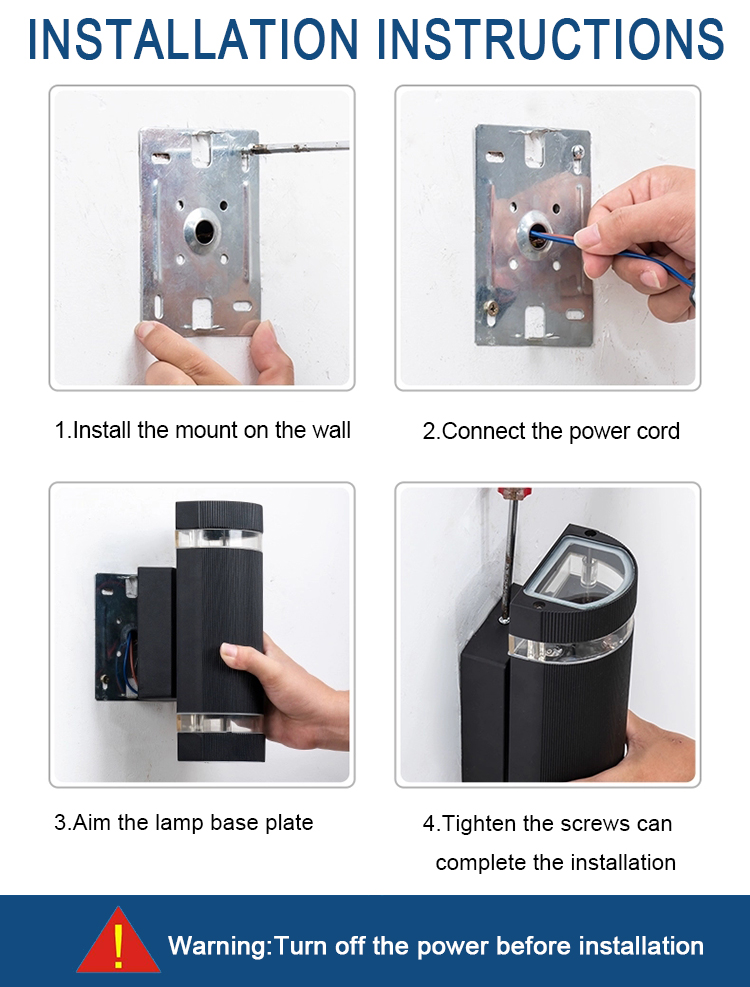 INSTALLATION INSTRUCTIONS

1.Install the mount on the wall

2.Connect the power cord

3.Aim the lamp base plate

4.Tighten the screws can complete the installation

!

Warning:Turn off the power before installation