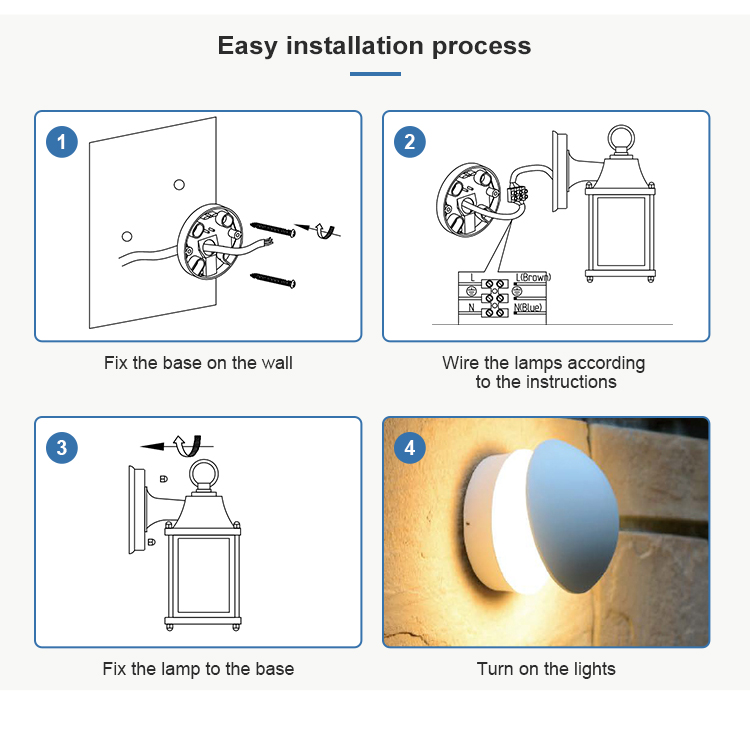 Easy installation process

1

Fix the base on the wall

2

L
L(Brown)
N
N(Blue)

Wire the lamps according to the instructions

3

Fix the lamp to the base

4

Turn on the lights