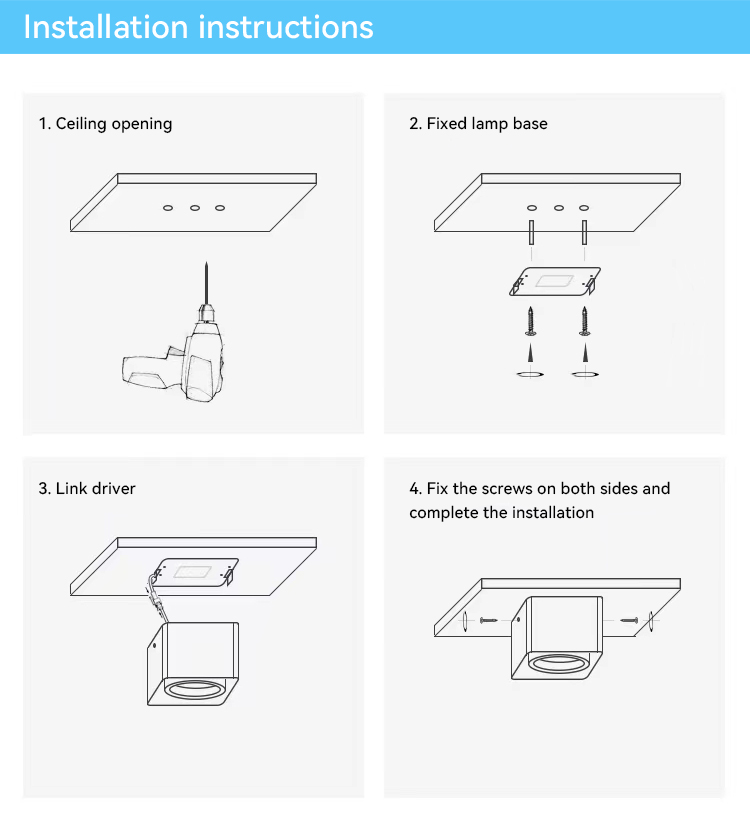 Installation instructions

1. Ceiling opening

2. Fixed lamp base

3. Link driver

4. Fix the screws on both sides and complete the installation