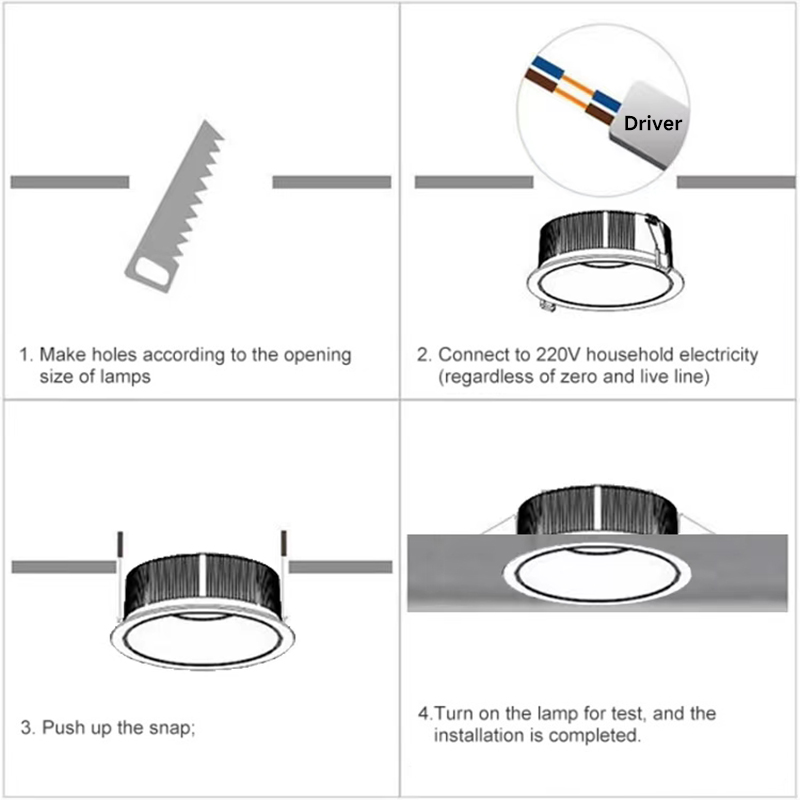 1. Make holes according to the opening size of lamps

Driver

2. Connect to 220V household electricity (regardless of zero and live line)

3. Push up the snap;

4.Turn on the lamp for test, and the installation is completed.