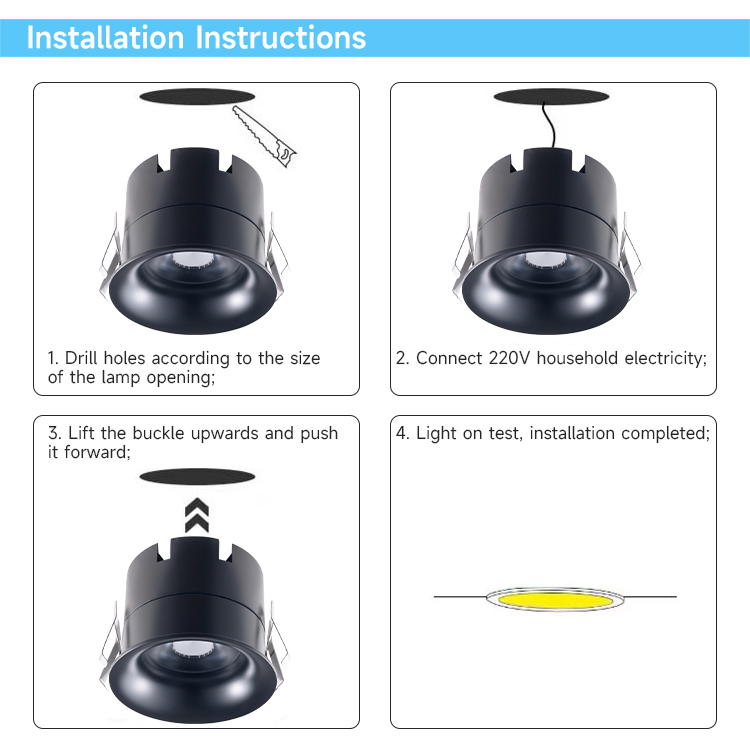 Installation Instructions

1. Drill holes according to the size of the lamp opening;

2. Connect 220V household electricity;

3. Lift the buckle upwards and push it forward;

4. Light on test, installation completed;