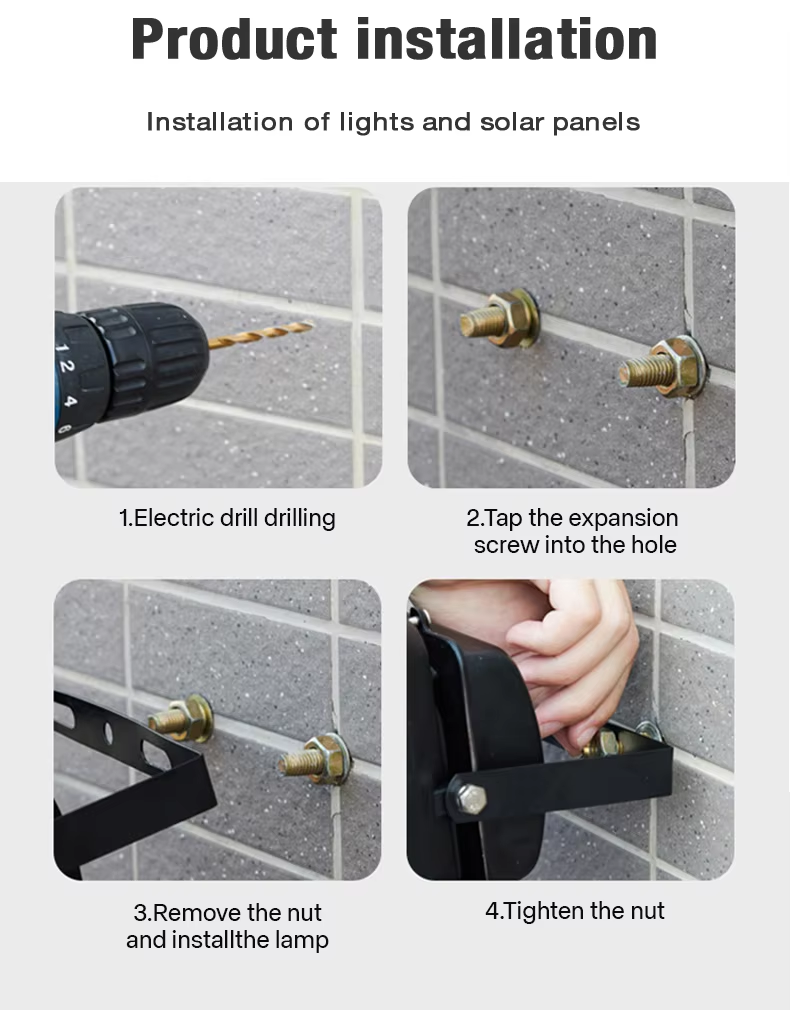 Product installation

Installation of lights and solar panels

1 2 4

1.Electric drill drilling

2.Tap the expansion screw into the hole

3.Remove the nut and installthe lamp

4.Tighten the nut