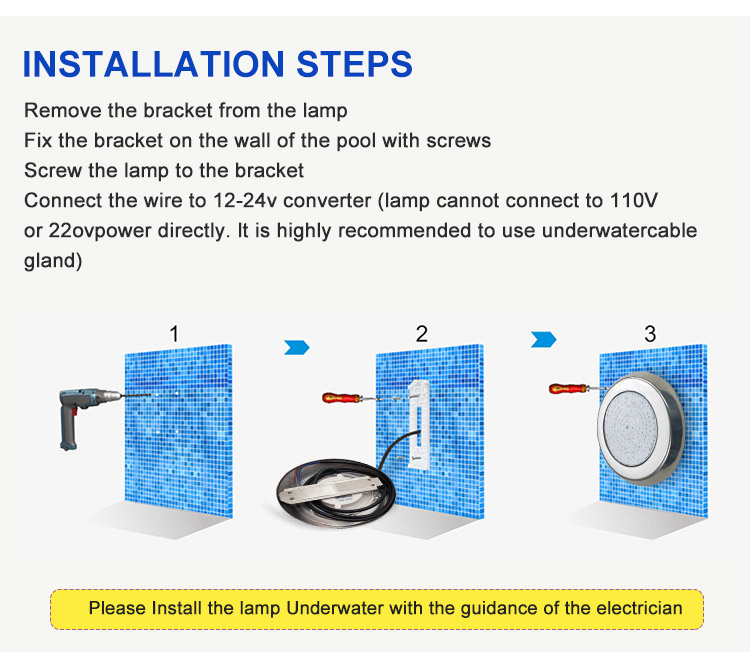 INSTALLATION STEPS

Remove the bracket from the lamp
Fix the bracket on the wall of the pool with screws
Screw the lamp to the bracket
Connect the wire to 12-24v converter (lamp cannot connect to 110V or 22ovpower directly. It is highly recommended to use underwatercable gland)

1

2

3

Please Install the lamp Underwater with the guidance of the electrician