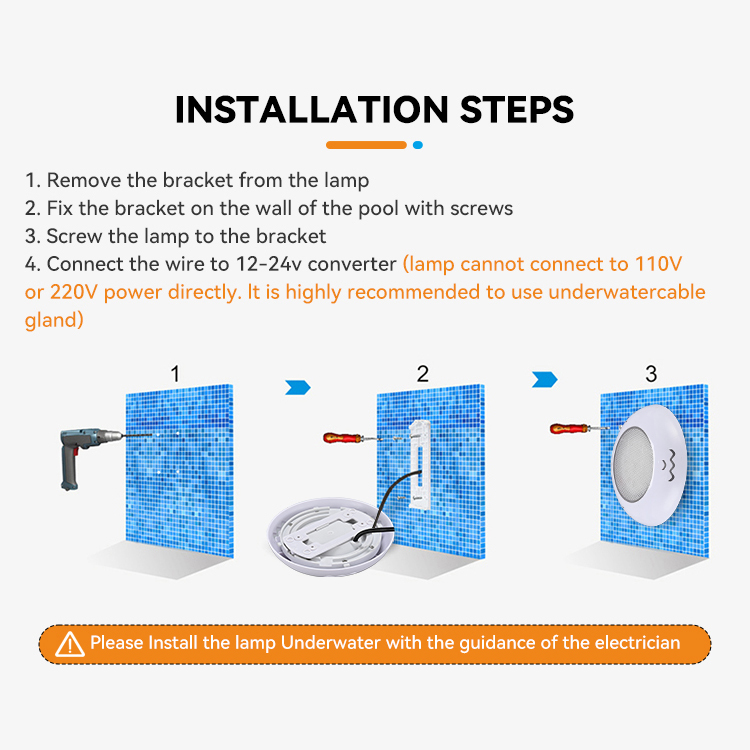 INSTALLATION STEPS

1. Remove the bracket from the lamp
2. Fix the bracket on the wall of the pool with screws
3. Screw the lamp to the bracket
4. Connect the wire to 12-24v converter (lamp cannot connect to 110V or 220V power directly. It is highly recommended to use underwatercable gland)

1

2

3

Please Install the lamp Underwater with the guidance of the electrician