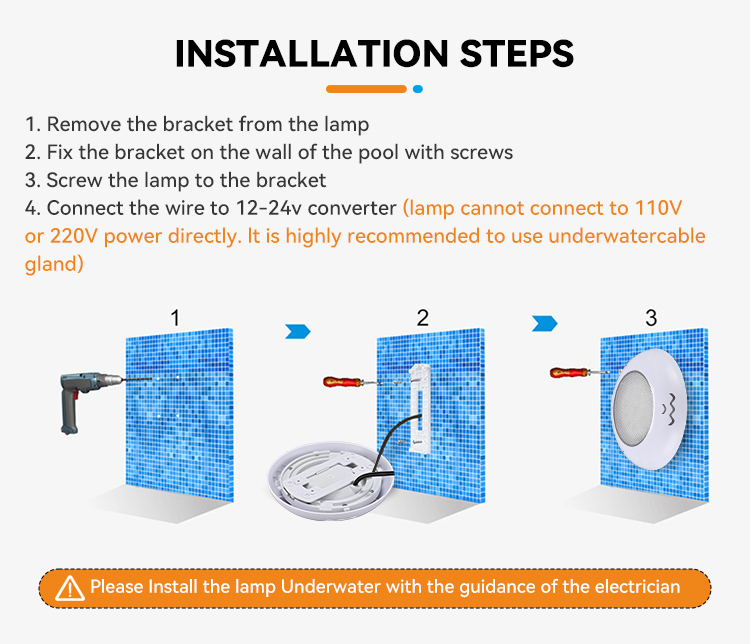 INSTALLATION STEPS

1. Remove the bracket from the lamp
2. Fix the bracket on the wall of the pool with screws
3. Screw the lamp to the bracket
4. Connect the wire to 12-24v converter (lamp cannot connect to 110V or 220V power directly. It is highly recommended to use underwatercable gland)

1

2

3

Please Install the lamp Underwater with the guidance of the electrician