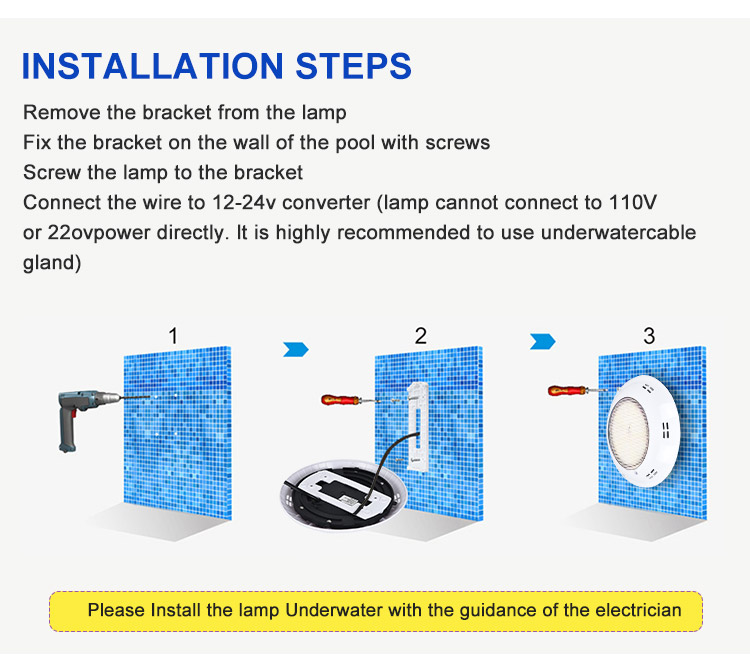 INSTALLATION STEPS

Remove the bracket from the lamp
Fix the bracket on the wall of the pool with screws
Screw the lamp to the bracket
Connect the wire to 12-24v converter (lamp cannot connect to 110V or 22ovpower directly. It is highly recommended to use underwatercable gland)

1

2

3

Please Install the lamp Underwater with the guidance of the electrician