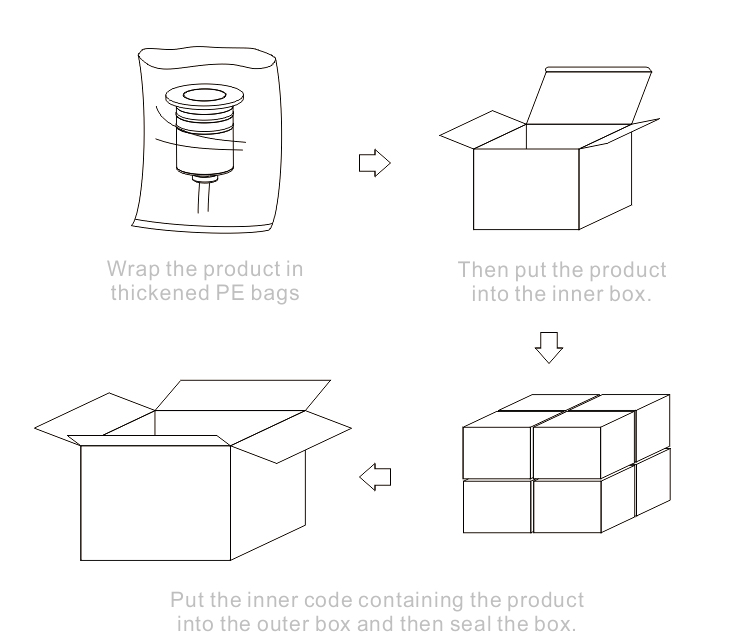 Wrap the product in thickened PE bags

Then put the product into the inner box.

Put the inner code containing the product into the outer box and then seal the box.