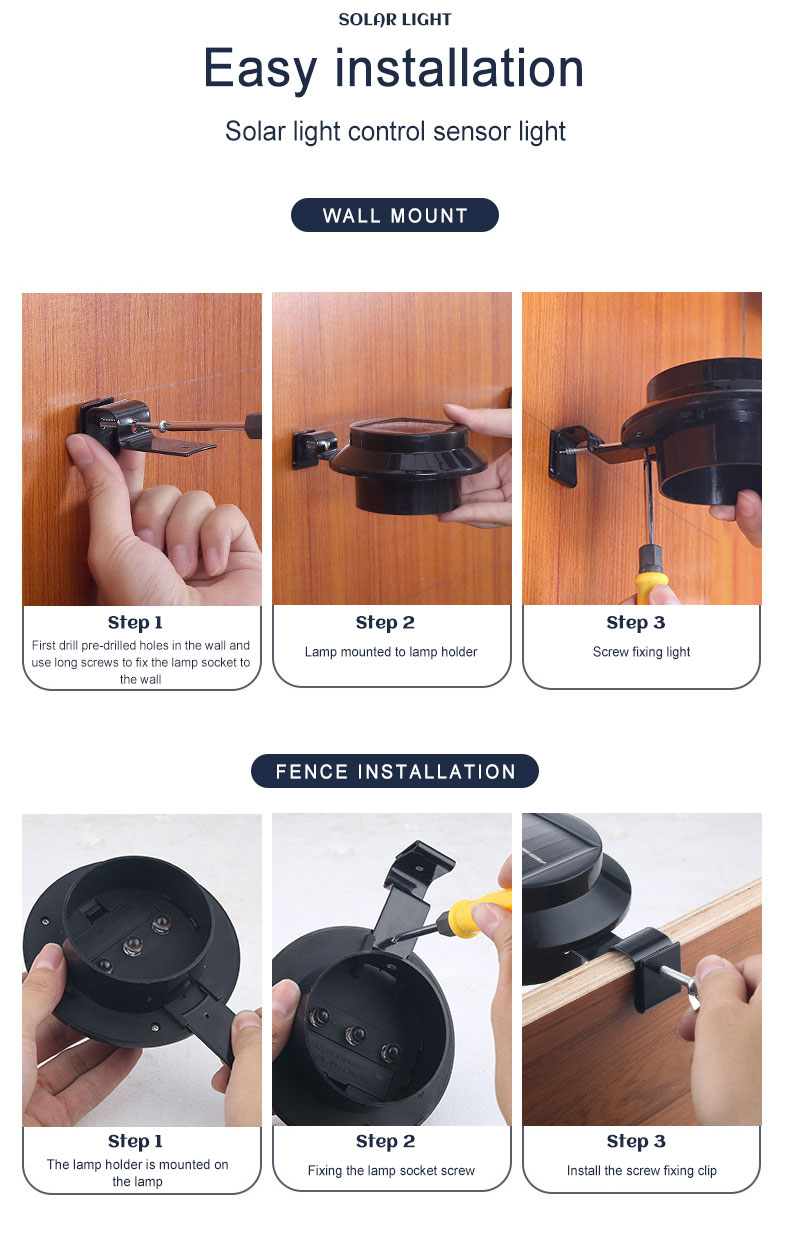 SOLAR LIGHT

Easy installation

Solar light control sensor light

WALL MOUNT

Step 1
First drill pre-drilled holes in the wall and use long screws to fix the lamp socket to the wall

Step 2
Lamp mounted to lamp holder

Step 3
Screw fixing light

FENCE INSTALLATION

Step 1
The lamp holder is mounted on the lamp

Step 2
Fixing the lamp socket screw

Step 3
Install the screw fixing clip