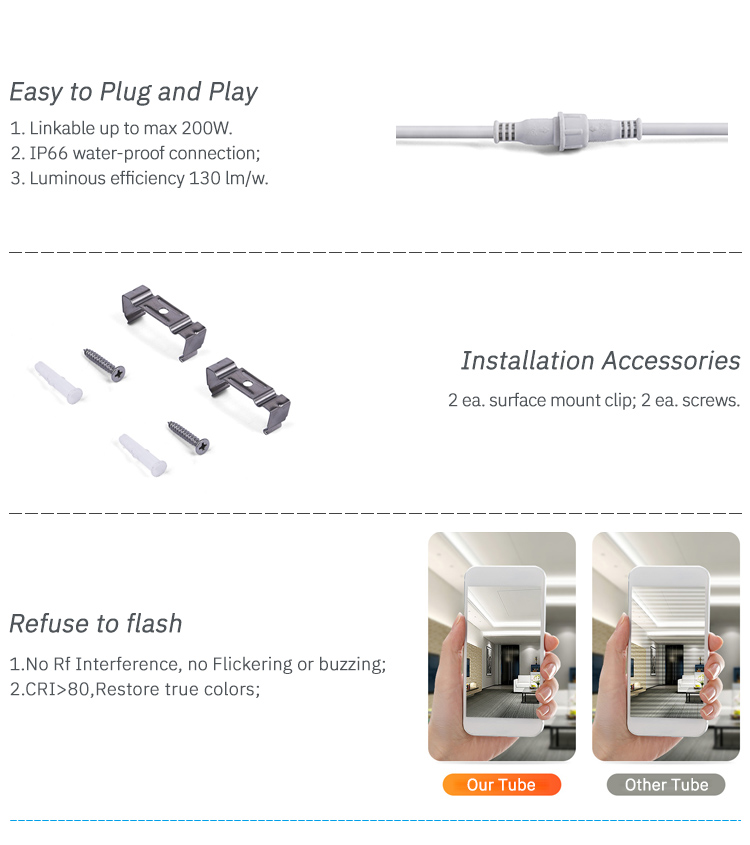 Easy to Plug and Play

1. Linkable up to max 200W.
2. IP66 water-proof connection;
3. Luminous efficiency 130 lm/w.

Installation Accessories

2 ea. surface mount clip; 2 ea. screws.

Refuse to flash

1.No Rf Interference, no Flickering or buzzing;
2.CRI>80,Restore true colors;

Our Tube

Other Tube