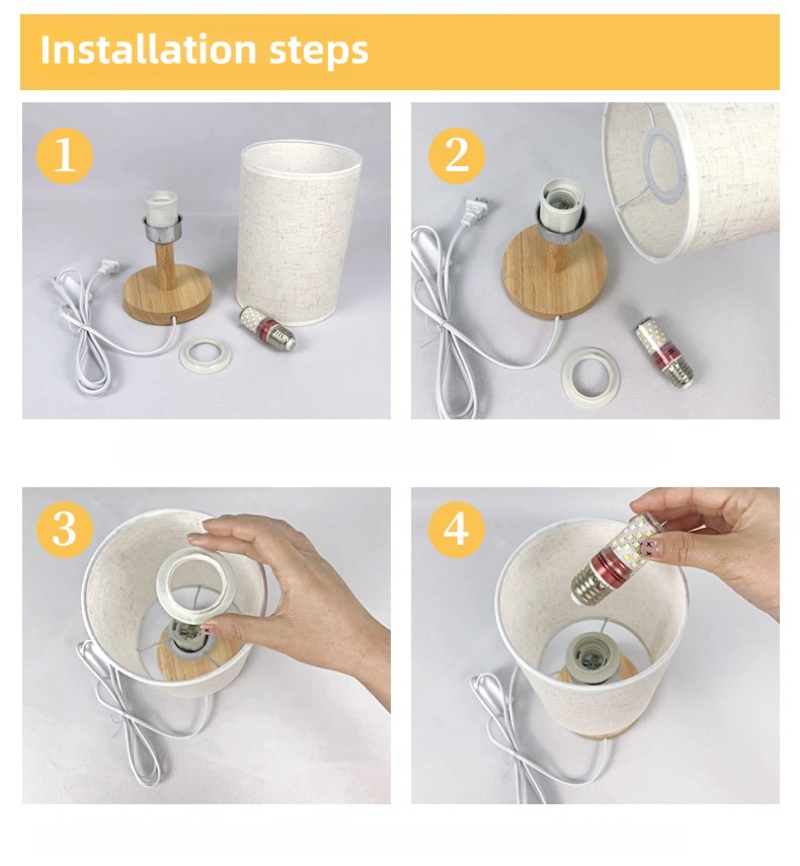 Installation steps

1

2

3

4