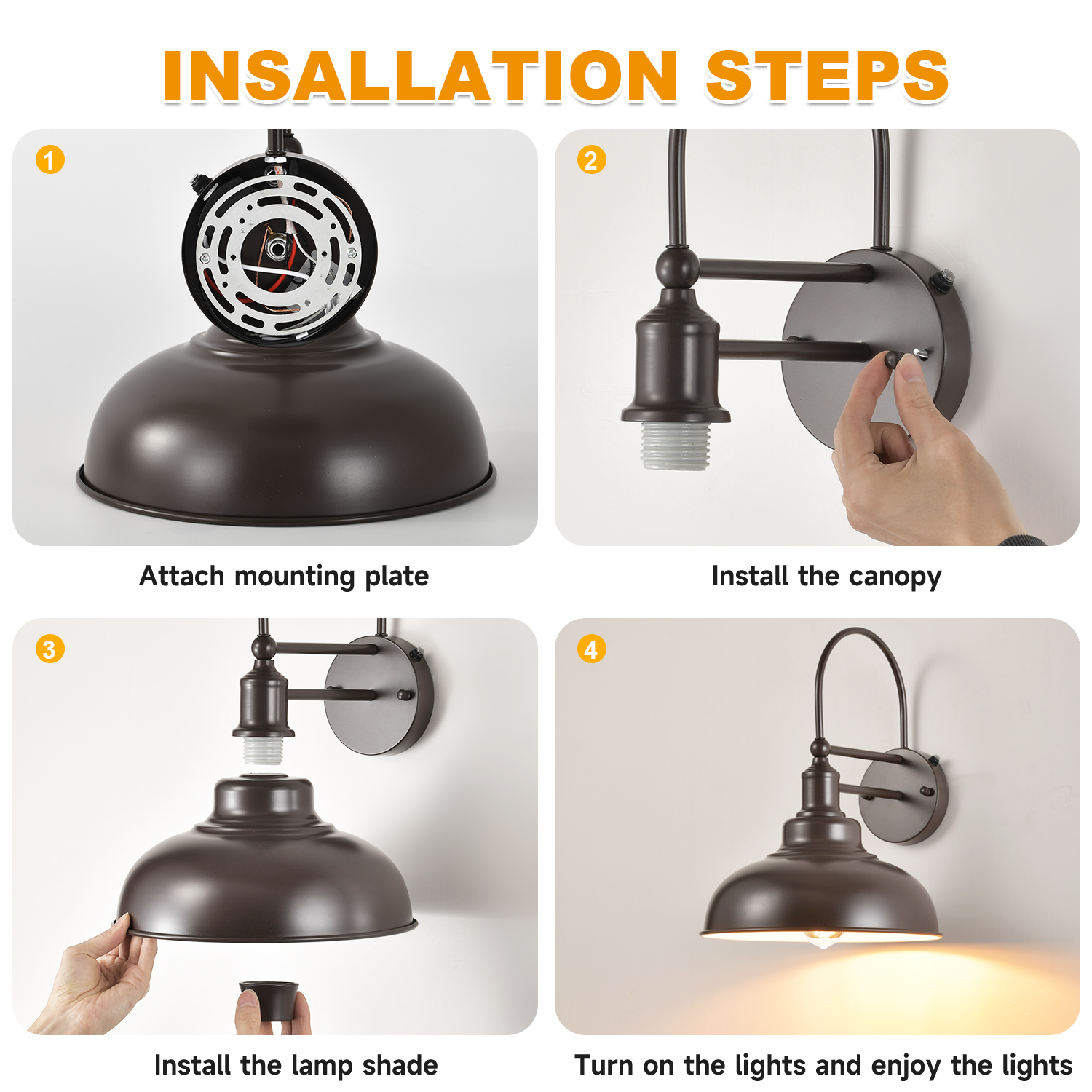 INSALLATION STEPS

1

Attach mounting plate

2

Install the canopy

3

Install the lamp shade

4

Turn on the lights and enjoy the lights