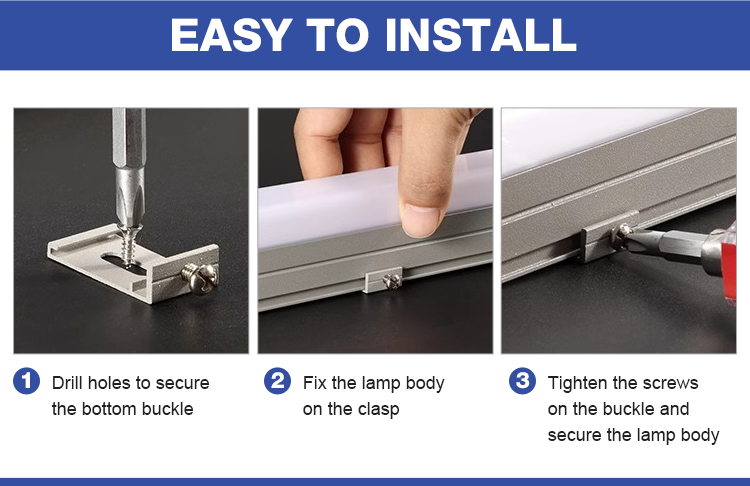 EASY TO INSTALL

1 Drill holes to secure the bottom buckle

2 Fix the lamp body on the clasp

3 Tighten the screws on the buckle and secure the lamp body