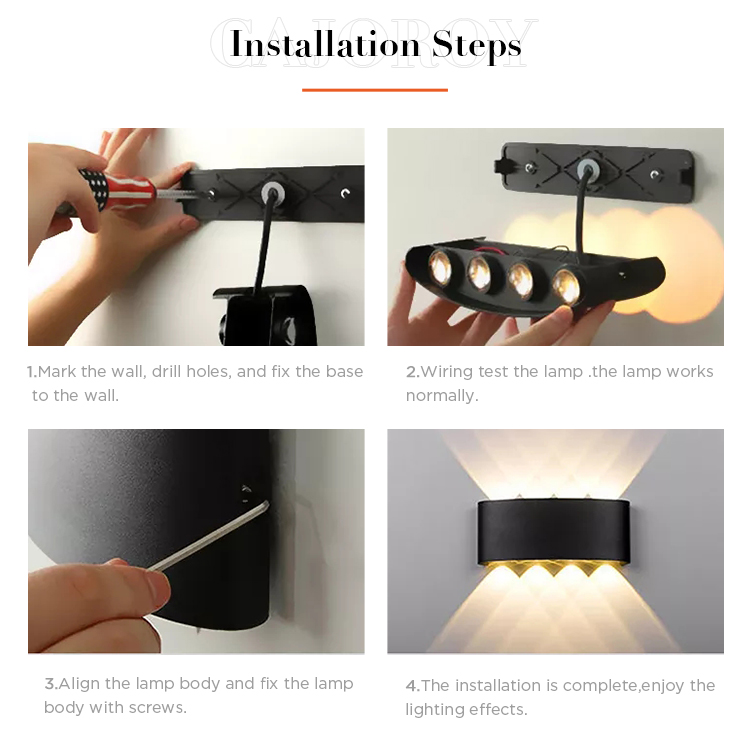 CAJOROY
Installation Steps

1.Mark the wall, drill holes, and fix the base to the wall.

2.Wiring test the lamp .the lamp works normally.

3.Align the lamp body and fix the lamp body with screws.

4.The installation is complete,enjoy the lighting effects.