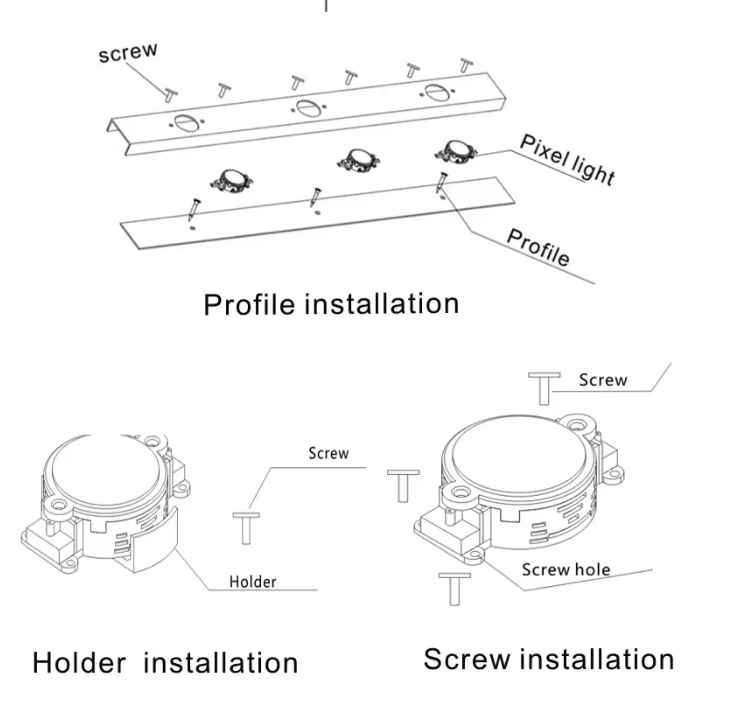 screw
Pixel light
Profile
Profile installation

Screw
Holder
Holder installation

Screw
Screw hole
Screw installation