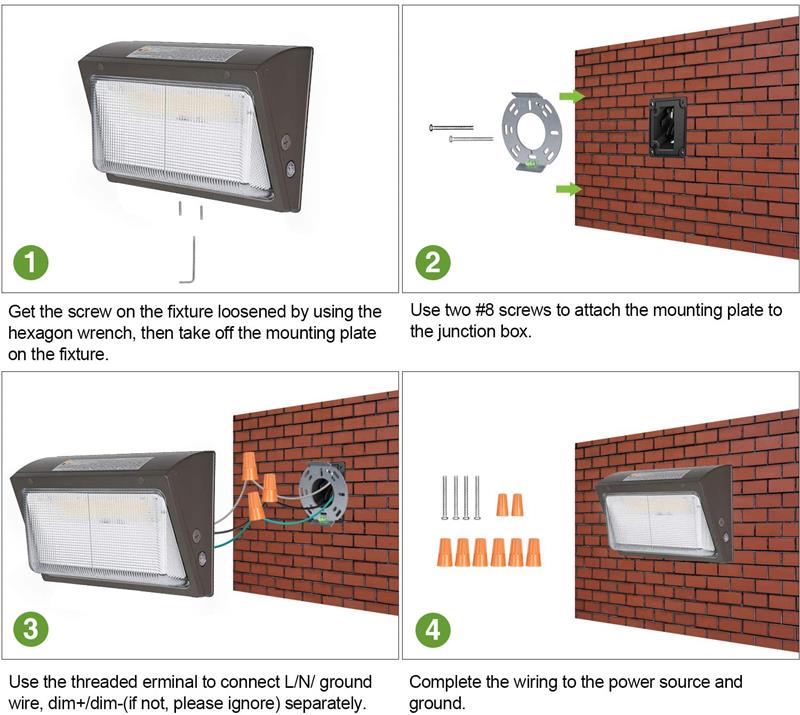 1

Get the screw on the fixture loosened by using the hexagon wrench, then take off the mounting plate on the fixture.

2

Use two #8 screws to attach the mounting plate to the junction box.

3

Use the threaded erminal to connect L/N/ ground wire, dim+/dim-(if not, please ignore) separately.

4

Complete the wiring to the power source and ground.