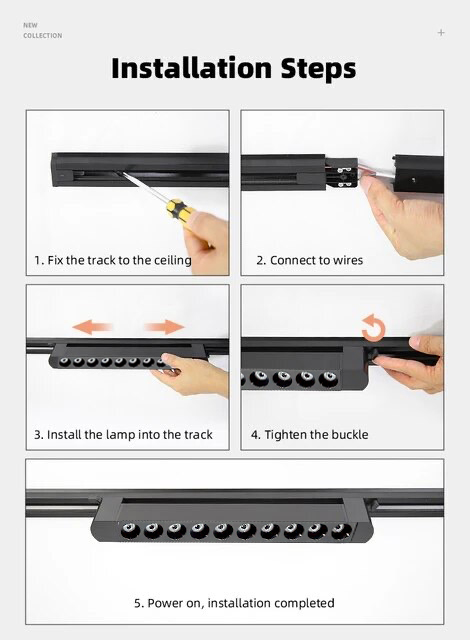 NEW
COLLECTION

+

Installation Steps

1. Fix the track to the ceiling

2. Connect to wires

3. Install the lamp into the track

4. Tighten the buckle

5. Power on, installation completed