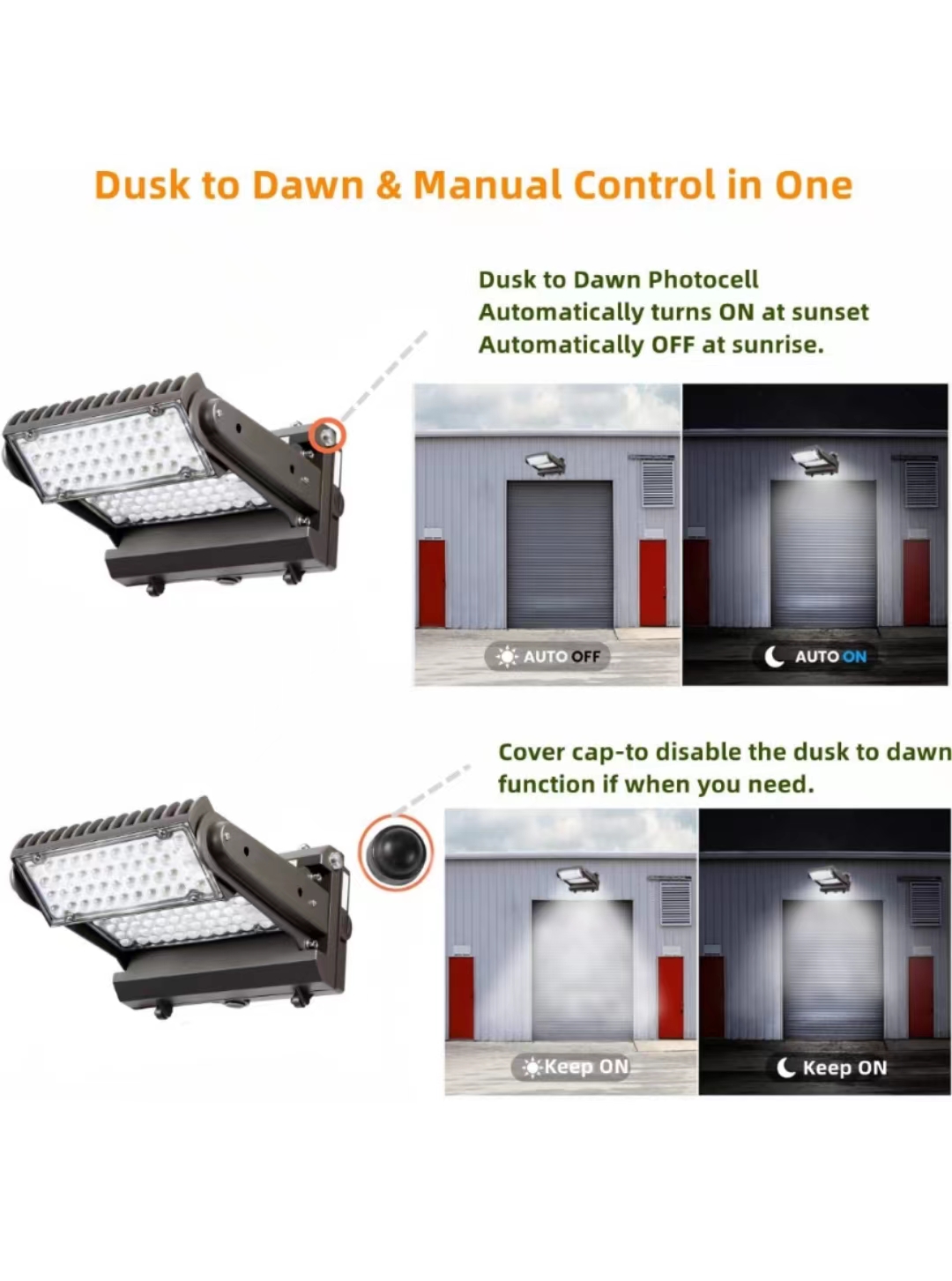 Dusk to Dawn & Manual Control in One

Dusk to Dawn Photocell
Automatically turns ON at sunset
Automatically OFF at sunrise.

AUTO OFF

AUTO ON

Cover cap-to disable the dusk to dawn function if when you need.

Keep ON

Keep ON