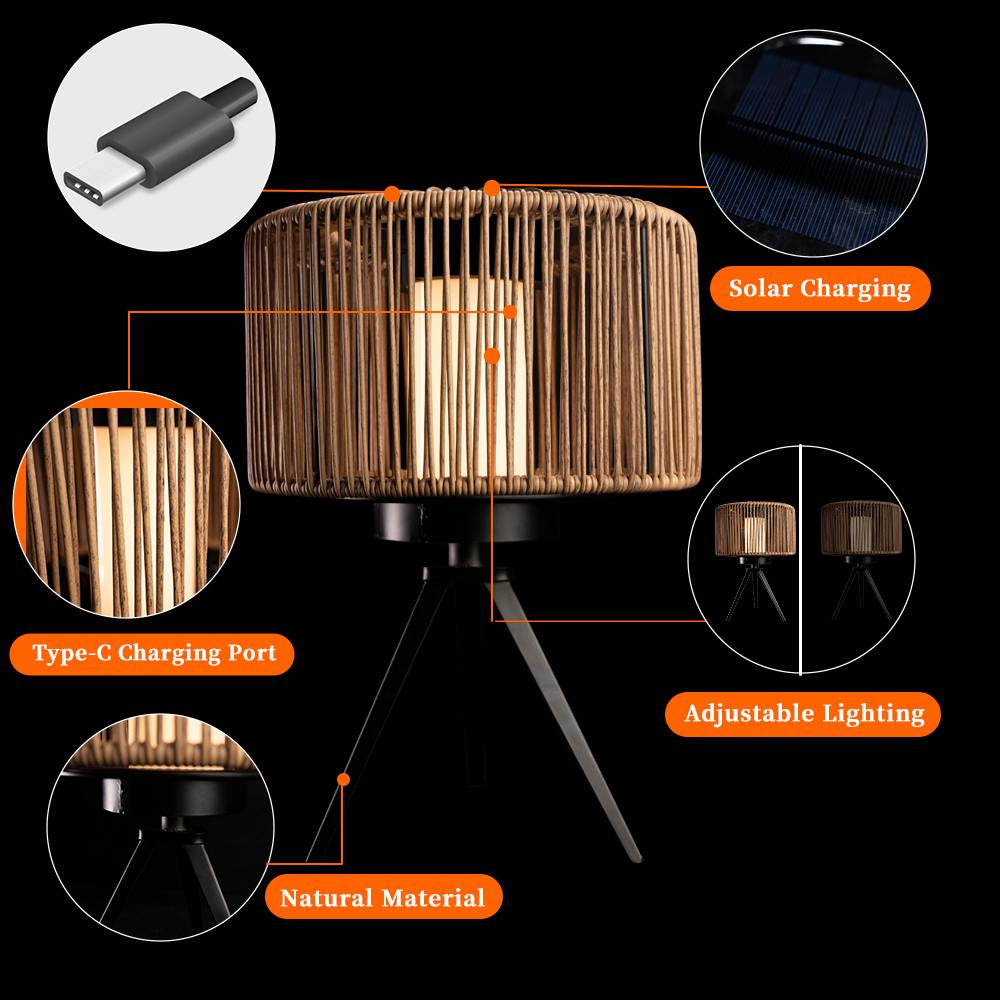 Solar Charging

Type-C Charging Port

Adjustable Lighting

Natural Material