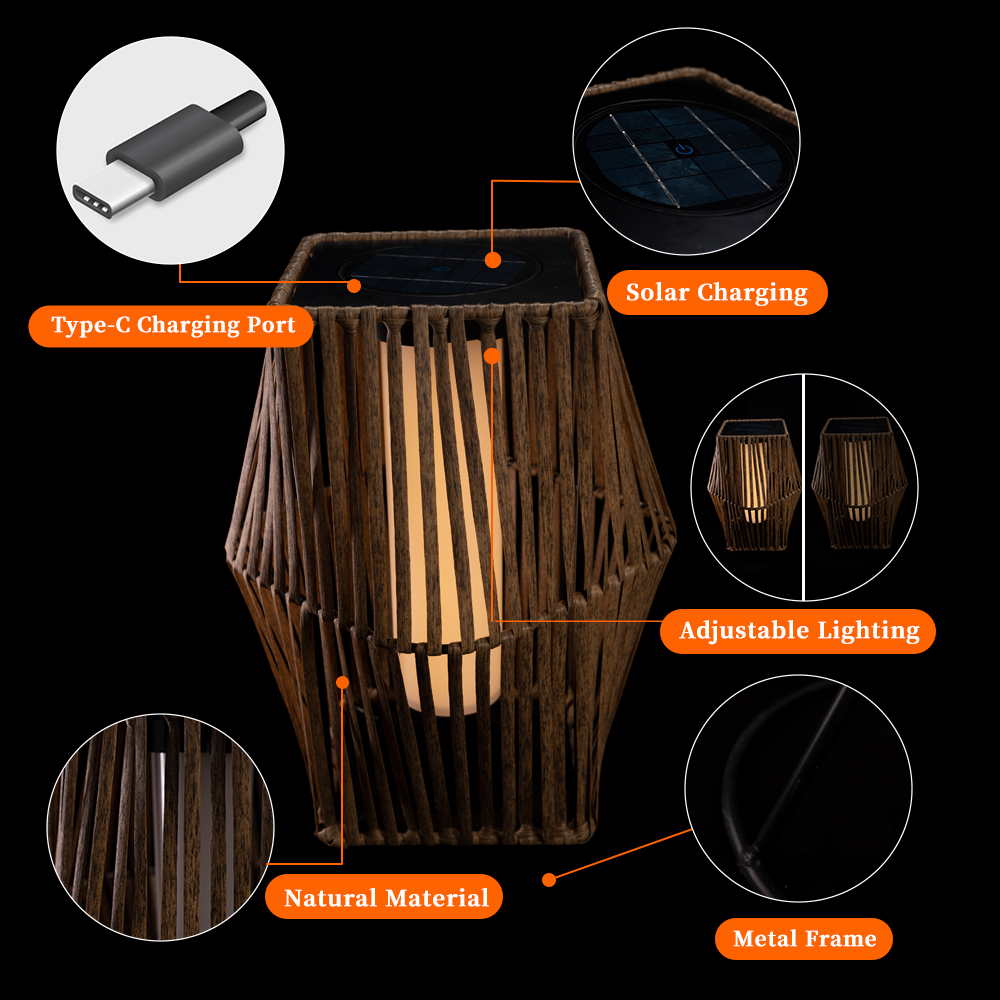 Type-C Charging Port

Solar Charging

Adjustable Lighting

Natural Material

Metal Frame