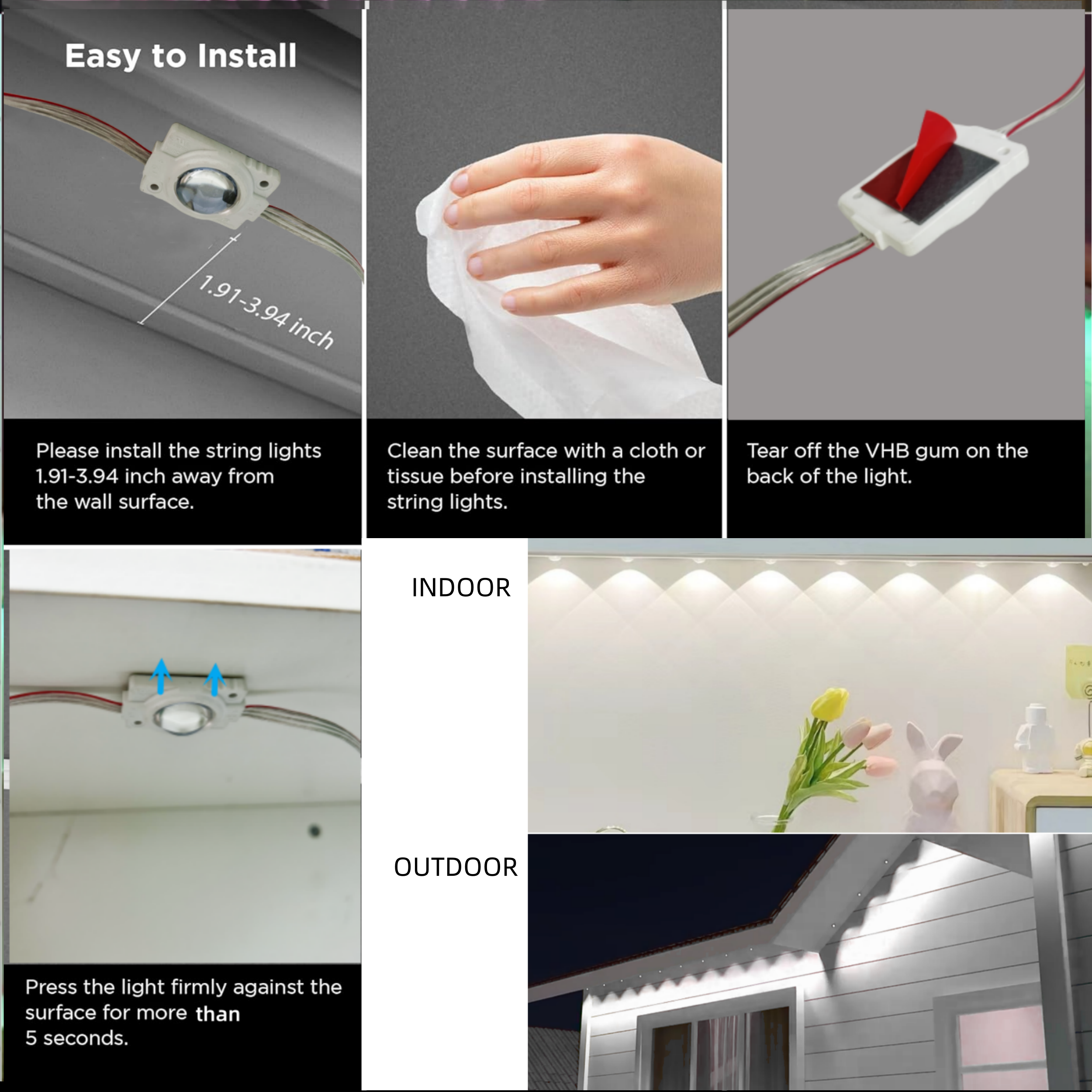 Easy to Install

1.91-3.94 inch

Please install the string lights 1.91-3.94 inch away from the wall surface.

Clean the surface with a cloth or tissue before installing the string lights.

Tear off the VHB gum on the back of the light.

Press the light firmly against the surface for more than 5 seconds.

INDOOR

OUTDOOR