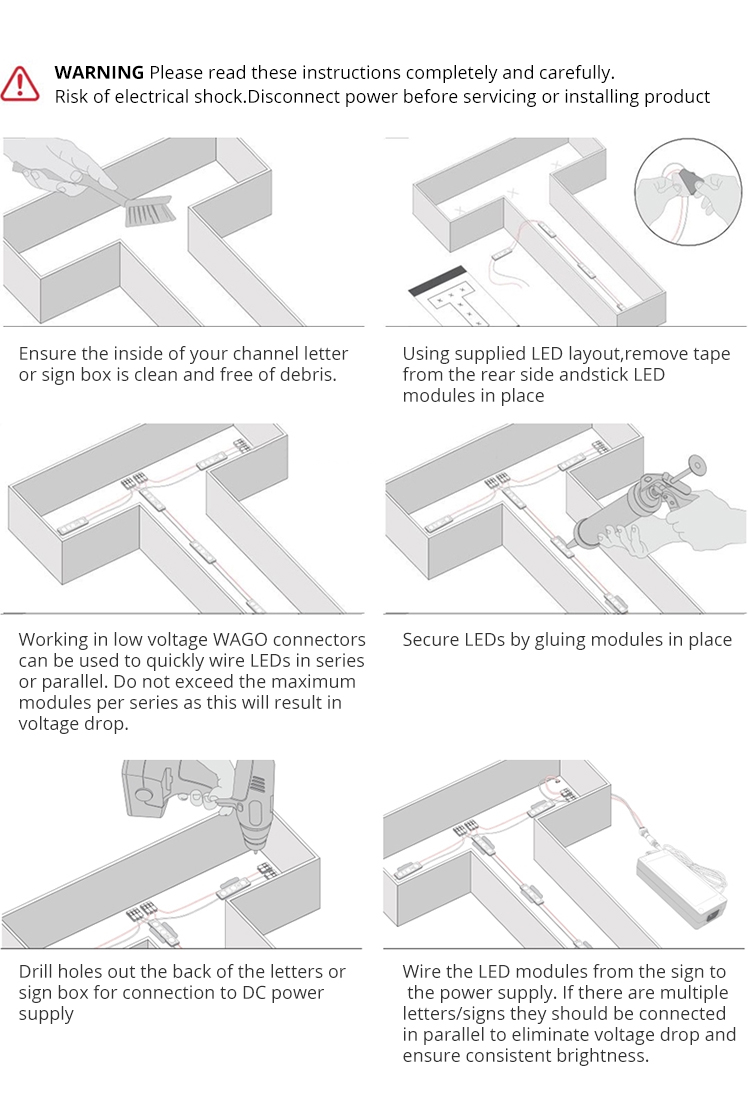 WARNING Please read these instructions completely and carefully.
Risk of electrical shock.Disconnect power before servicing or installing product

Ensure the inside of your channel letter or sign box is clean and free of debris.

Using supplied LED layout,remove tape from the rear side andstick LED modules in place

Working in low voltage WAGO connectors can be used to quickly wire LEDs in series or parallel. Do not exceed the maximum modules per series as this will result in voltage drop.

Secure LEDs by gluing modules in place

Drill holes out the back of the letters or sign box for connection to DC power supply

Wire the LED modules from the sign to the power supply. If there are multiple letters/signs they should be connected in parallel to eliminate voltage drop and ensure consistent brightness.