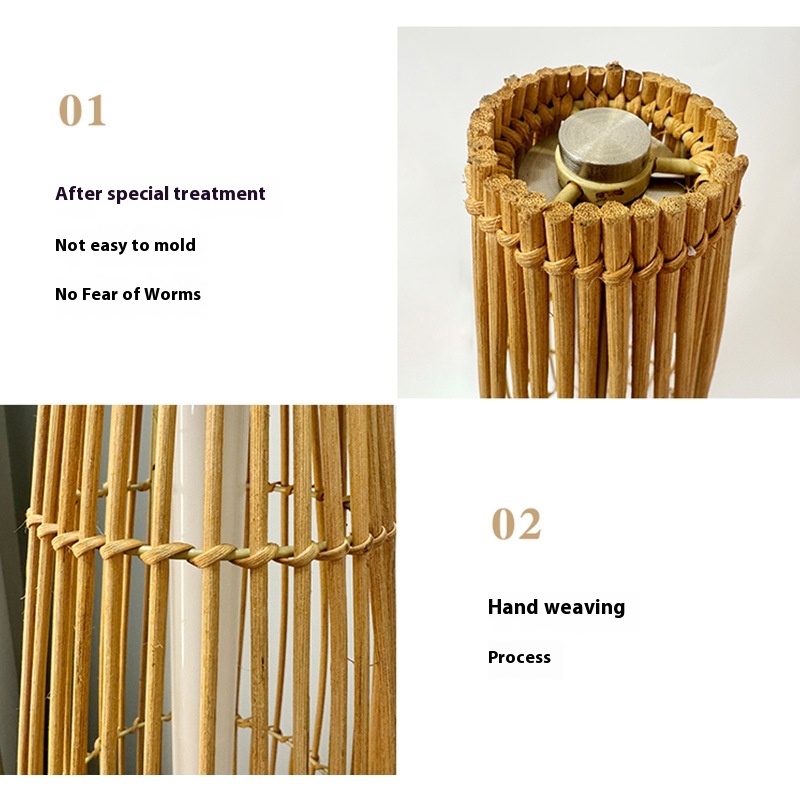 01

After special treatment

Not easy to mold

No Fear of Worms

02

Hand weaving

Process