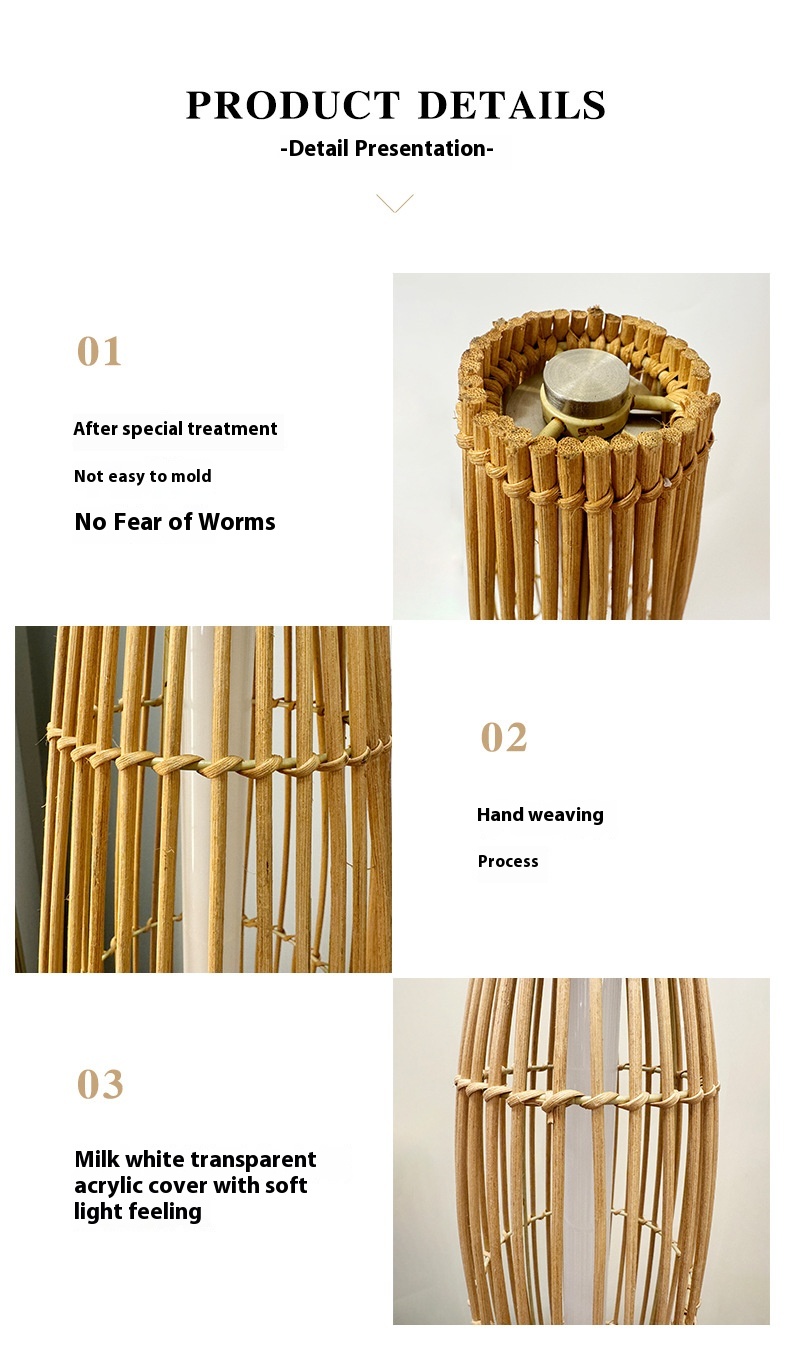 PRODUCT DETAILS
-Detail Presentation-

01

After special treatment

Not easy to mold

No Fear of Worms

02

Hand weaving

Process

03

Milk white transparent acrylic cover with soft light feeling