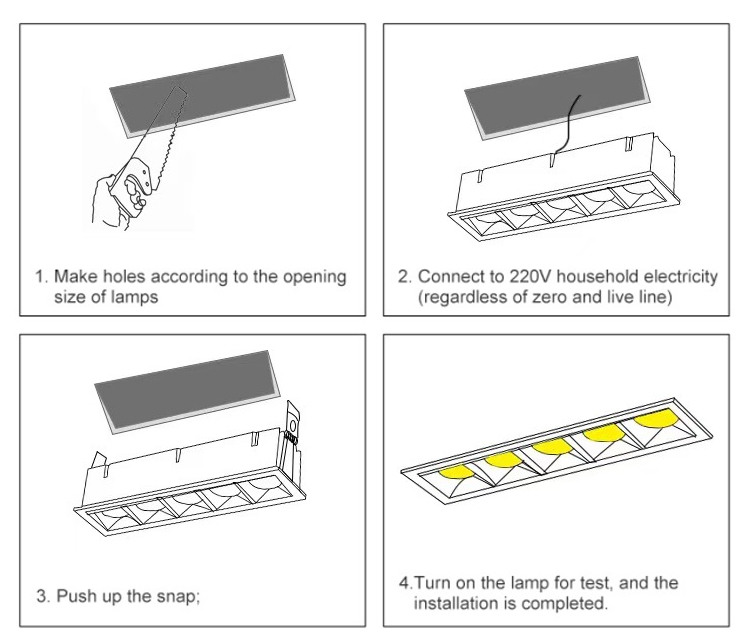 1. Make holes according to the opening size of lamps

2. Connect to 220V household electricity (regardless of zero and live line)

3. Push up the snap;

4.Turn on the lamp for test, and the installation is completed.