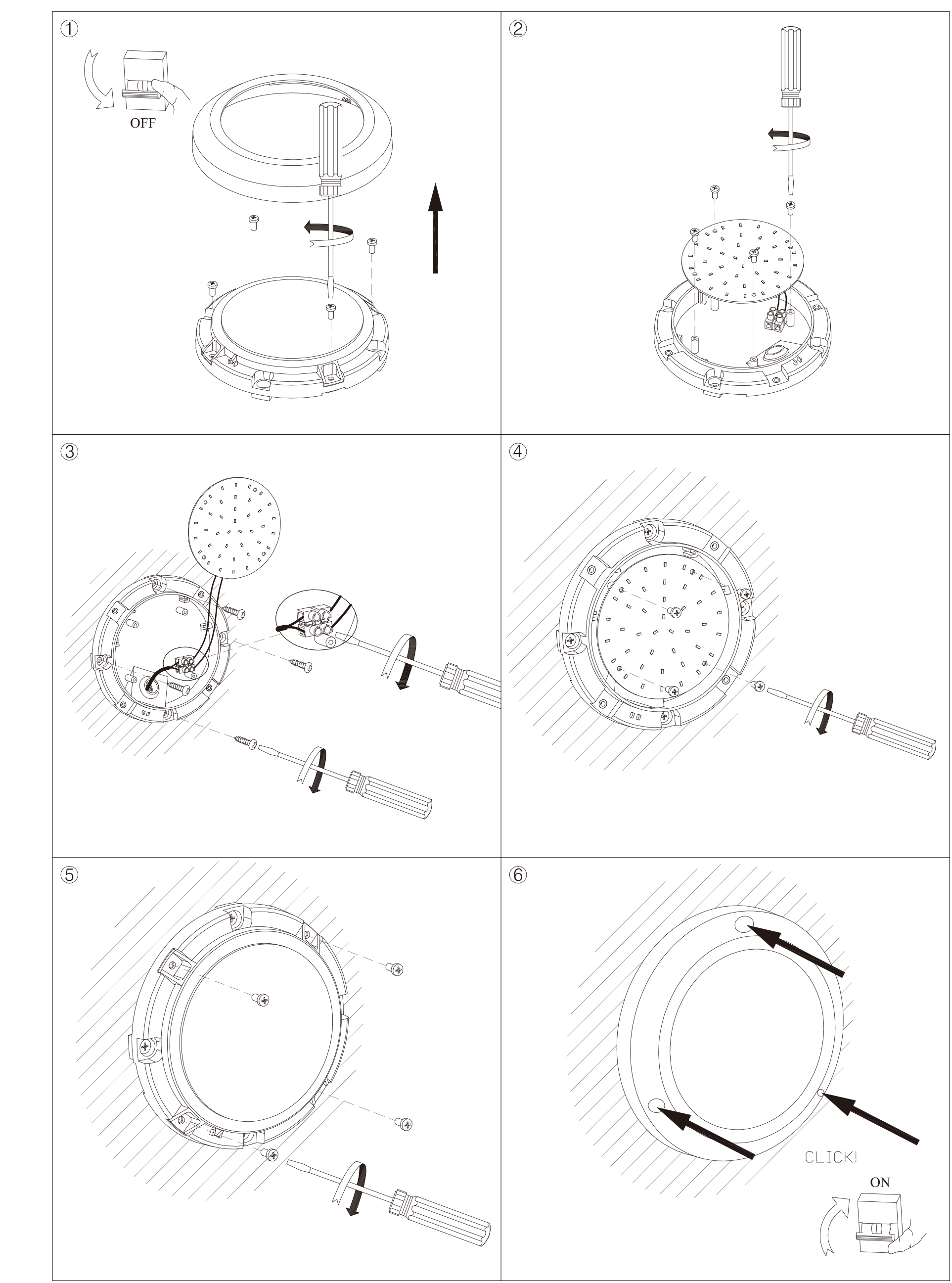 ①

OFF

②

③

④

⑤

⑥

CLICK!

ON