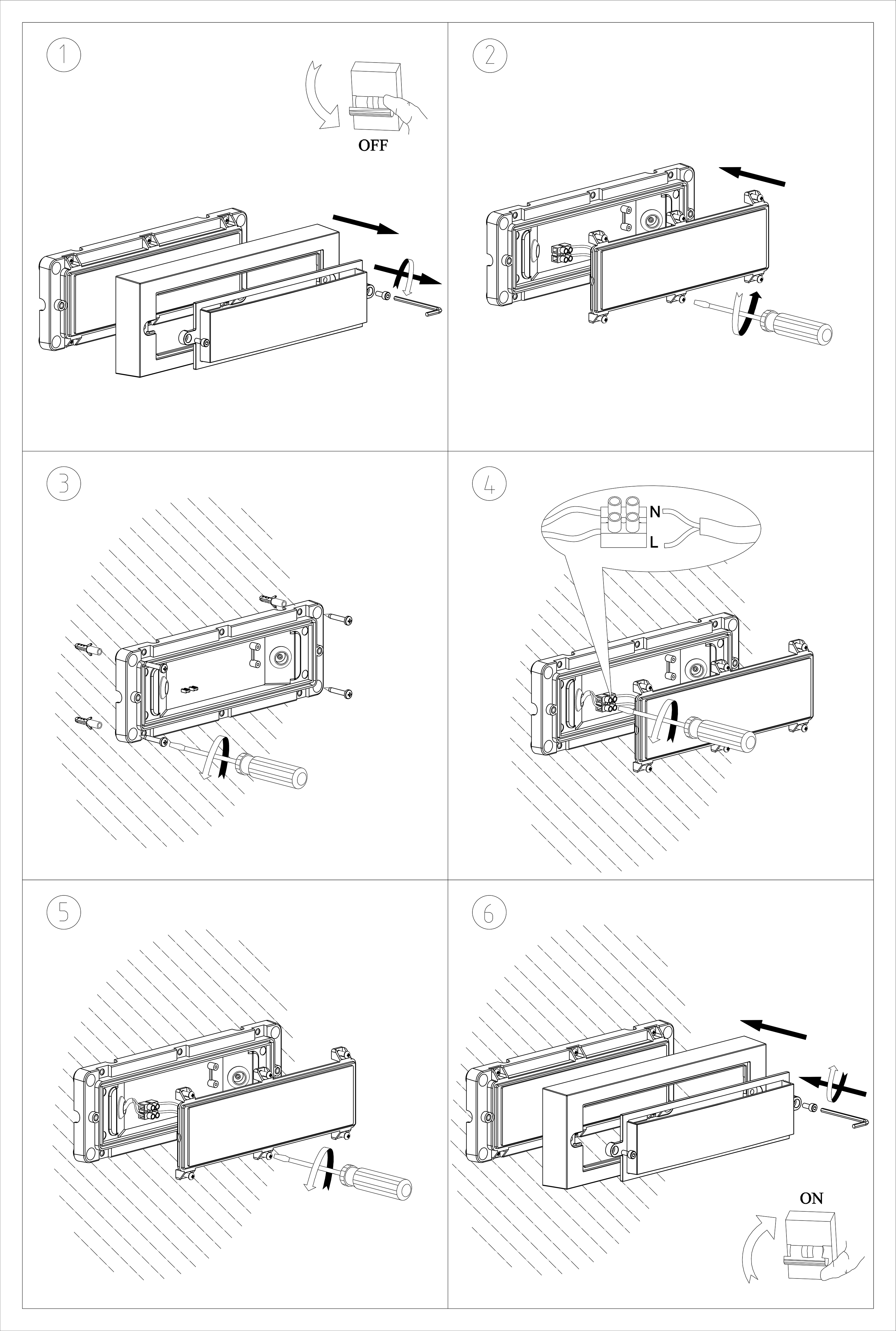 1

OFF

2

3

4

N

L

5

6

ON