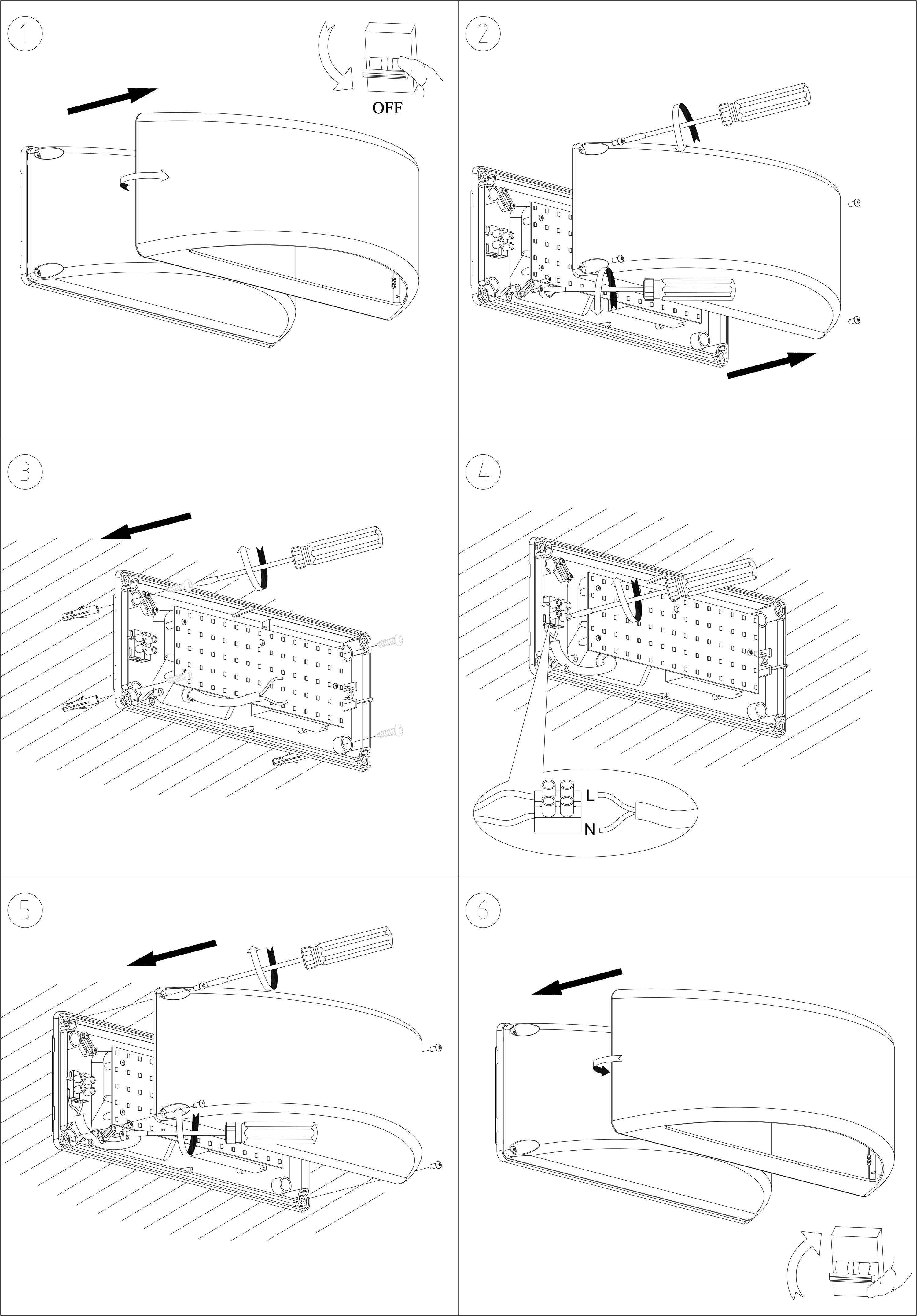 1

OFF

2

3

4

L

N

5

6