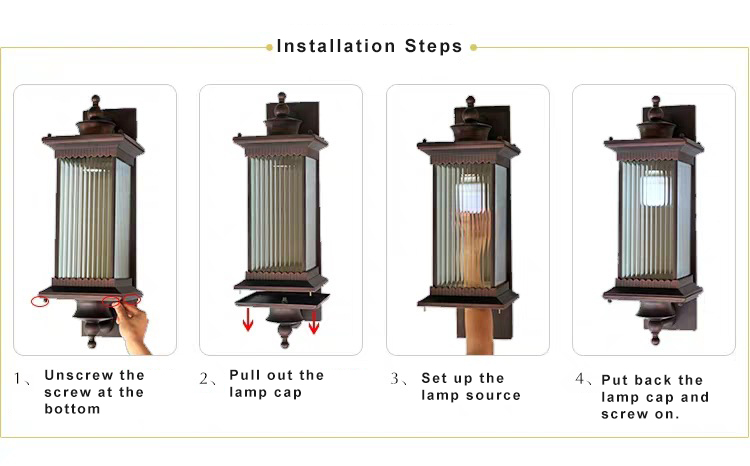 Installation Steps

1、Unscrew the screw at the bottom

2、Pull out the lamp cap

3、Set up the lamp source

4、Put back the lamp cap and screw on.